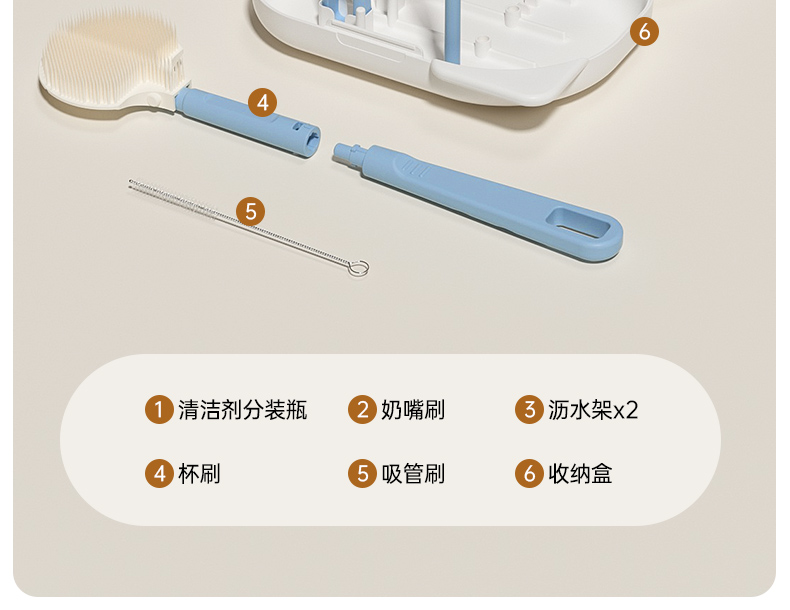 6

4

5

1 清洁剂分装瓶
2 奶嘴刷
3 沥水架x2
4 杯刷
5 吸管刷
6 收纳盒