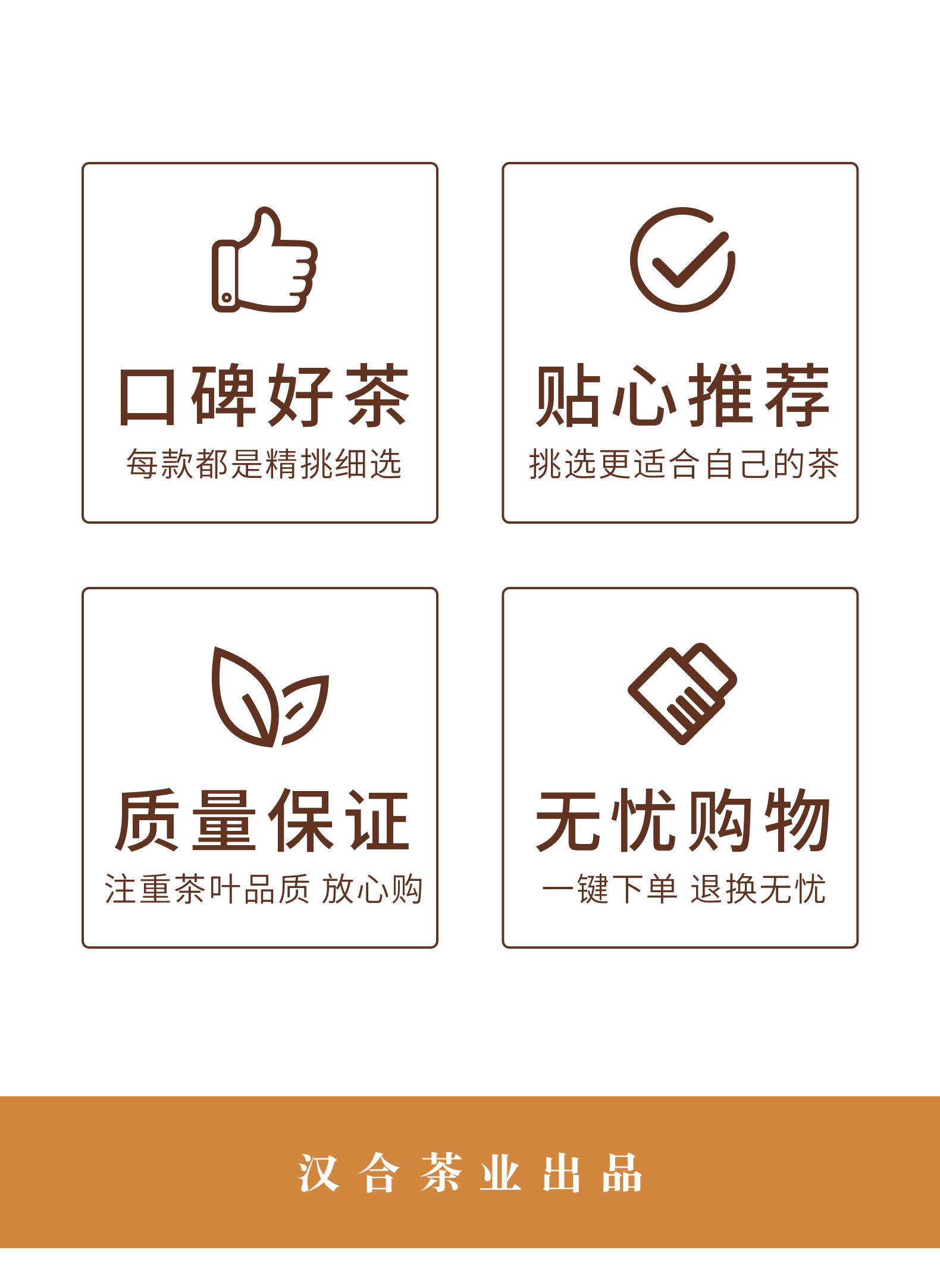 口碑好茶
每款都是精挑细选

贴心推荐
挑选更适合自己的茶

质量保证
注重茶叶品质 放心购

无忧购物
一键下单 退换无忧

汉合茶业出品