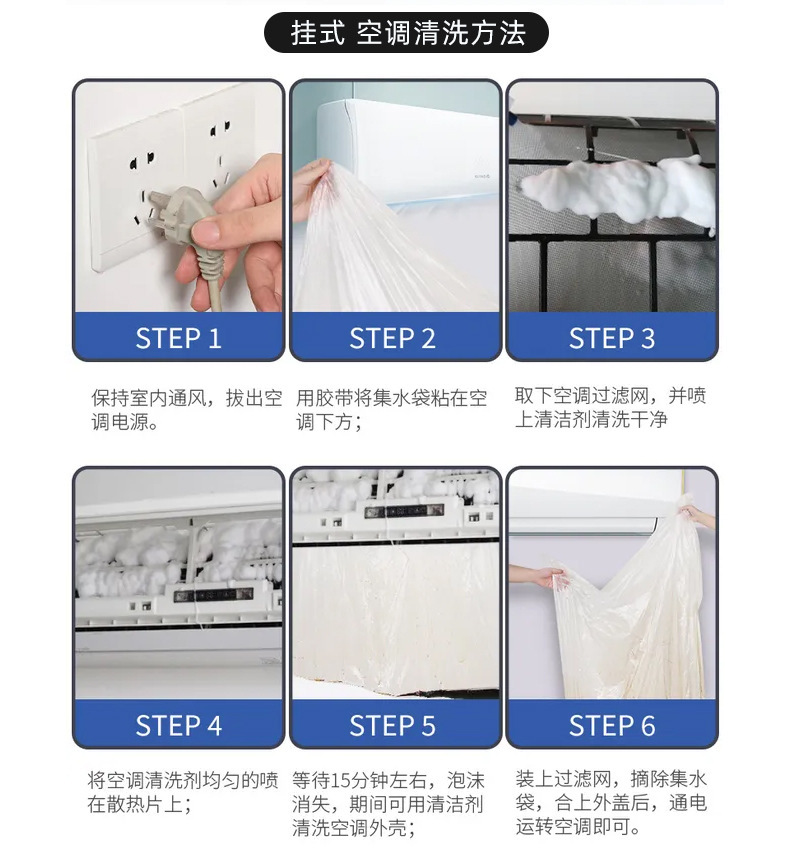 挂式 空调清洗方法

STEP 1

保持室内通风，拔出空调电源。

STEP 2

用胶带将集水袋粘在空调下方；

STEP 3

取下空调过滤网，并喷上清洁剂清洗干净

STEP 4

将空调清洗剂均匀的喷在散热片上；

STEP 5

等待15分钟左右，泡沫消失，期间可用清洁剂清洗空调外壳；

STEP 6

装上过滤网，摘除集水袋，合上外盖后，通电运转空调即可。