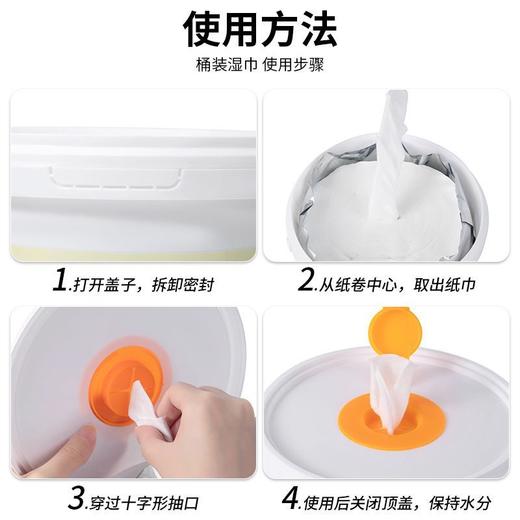 使用方法
桶装湿巾 使用步骤

1.打开盖子，拆卸密封

2.从纸卷中心，取出纸巾

3.穿过十字形抽口

4.使用后关闭顶盖，保持水分