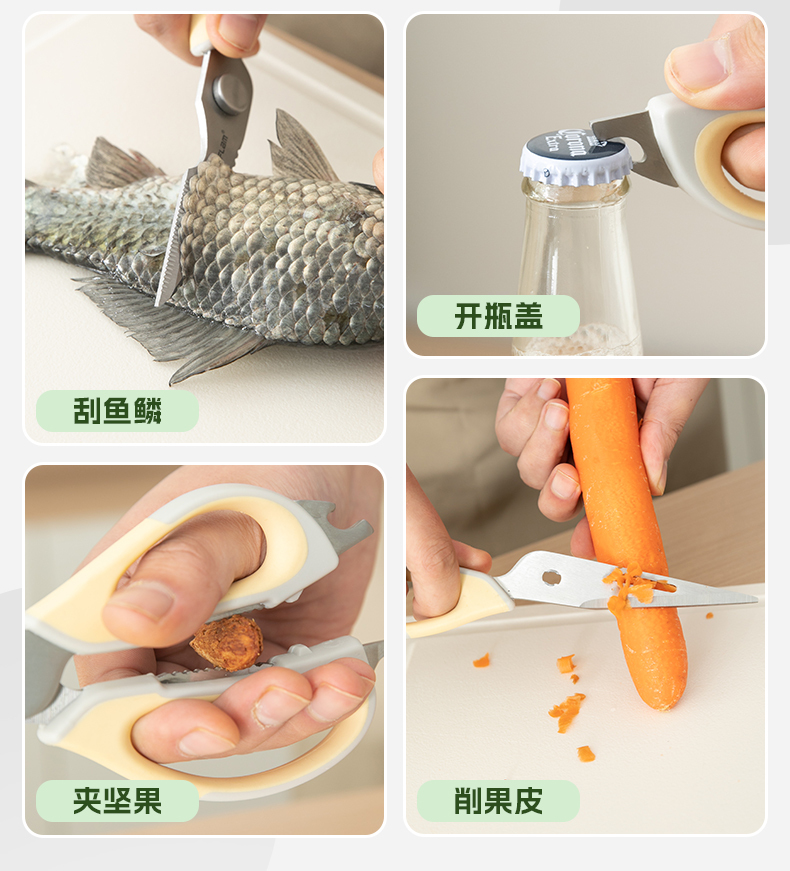 刮鱼鳞

Corona Extra

开瓶盖

夹坚果

削果皮