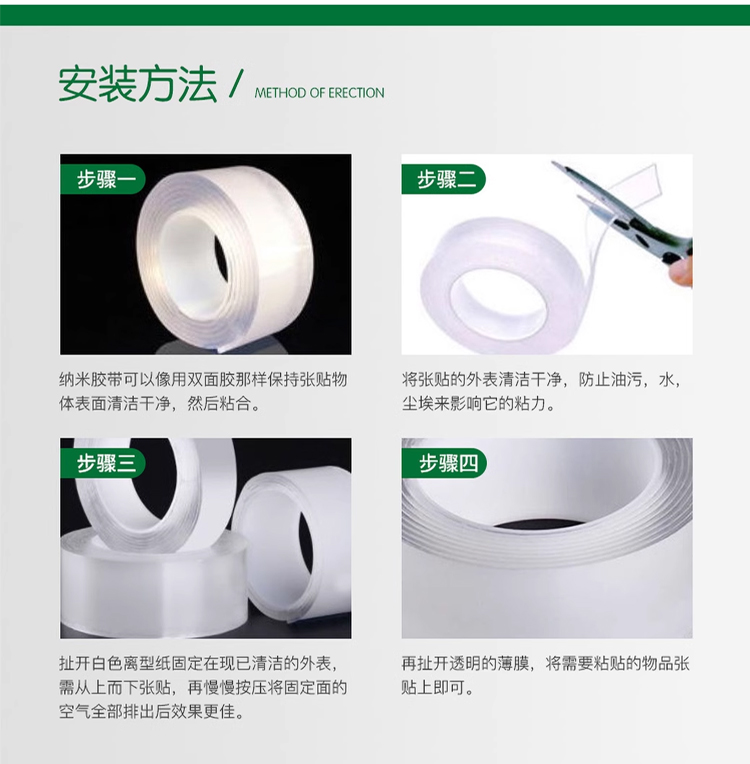 安装方法 / METHOD OF ERECTION

步骤一

纳米胶带可以像用双面胶那样保持张贴物体表面清洁干净，然后粘合。

步骤二

将张贴的外表清洁干净，防止油污，水，尘埃来影响它的粘力。

步骤三

扯开白色离型纸固定在现已清洁的外表，需从上而下张贴，再慢慢按压将固定面的空气全部排出后效果更佳。

步骤四

再扯开透明的薄膜，将需要粘贴的物品张贴上即可。