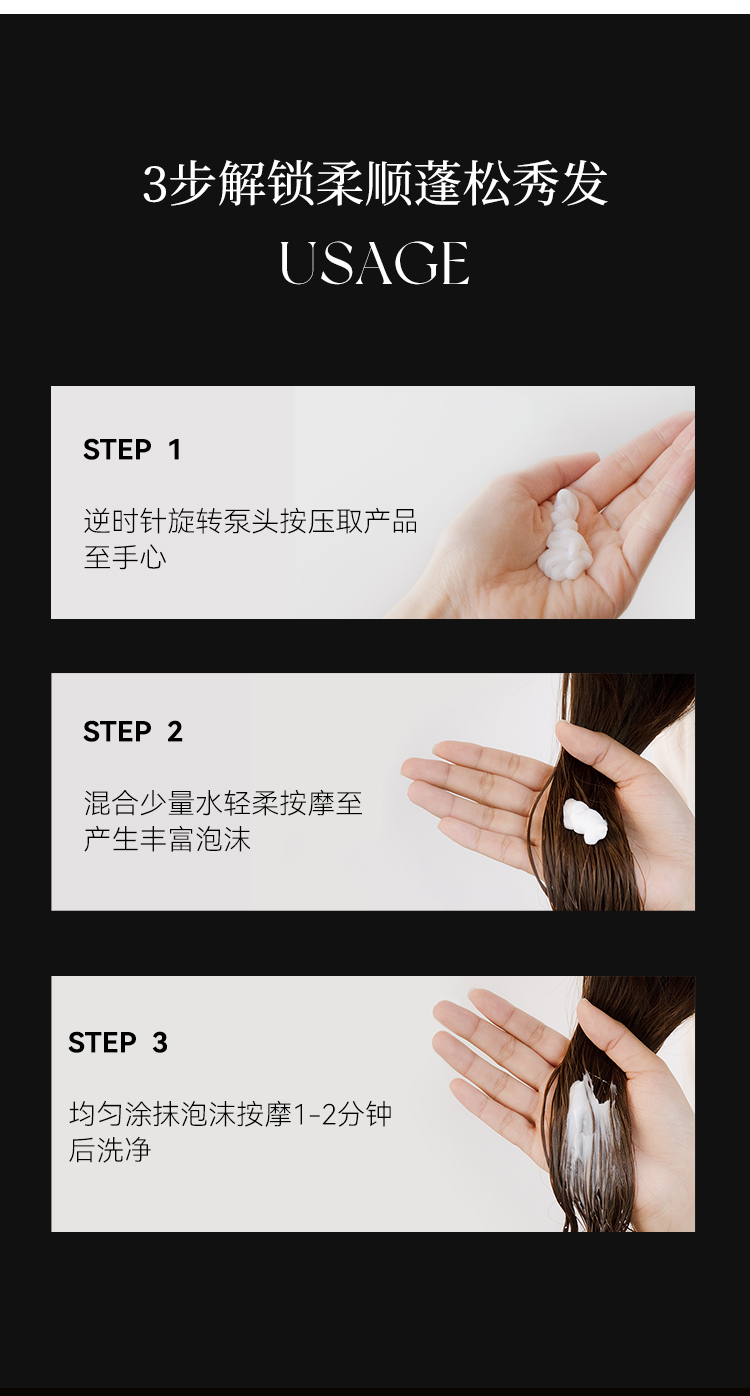 3步解锁柔顺蓬松秀发
USAGE

STEP 1

逆时针旋转泵头按压取产品至手心

STEP 2

混合少量水轻柔按摩至产生丰富泡沫

STEP 3

均匀涂抹泡沫按摩1-2分钟后洗净