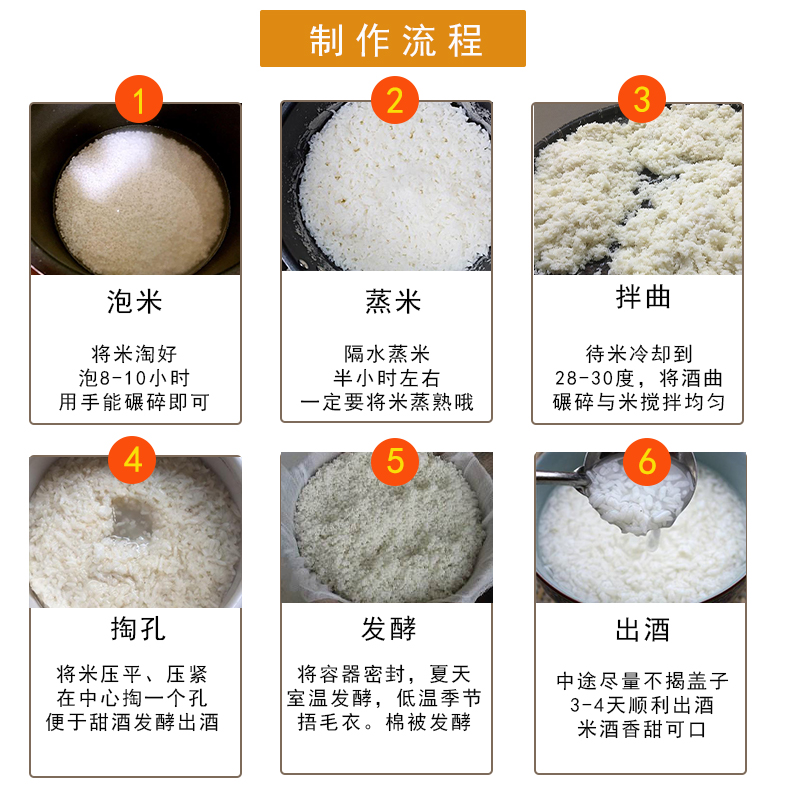 制作流程

1
泡米
将米淘好
泡8-10小时
用手能碾碎即可

2
蒸米
隔水蒸米
半小时左右
一定要将米蒸熟哦

3
拌曲
待米冷却到
28-30度，将酒曲
碾碎与米搅拌均匀

4
掏孔
将米压平、压紧
在中心掏一个孔
便于甜酒发酵出酒

5
发酵
将容器密封，夏天
室温发酵，低温季节
捂毛衣。棉被发酵

6
出酒
中途尽量不揭盖子
3-4天顺利出酒
米酒香甜可口