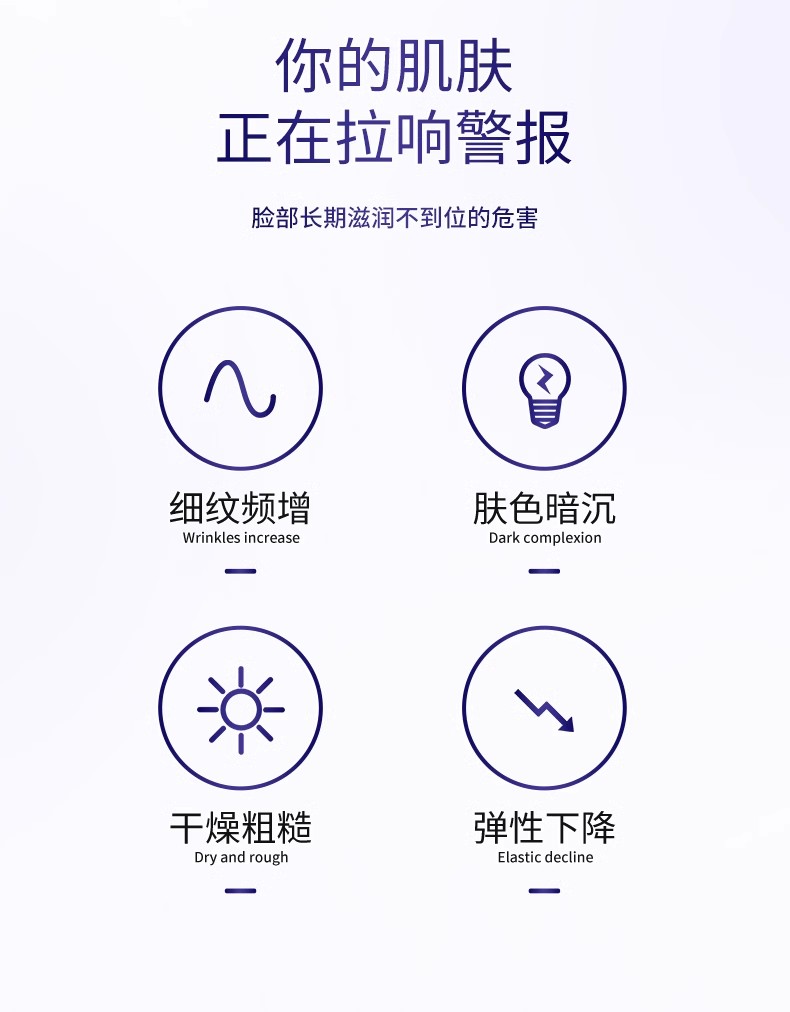 你的肌肤
正在拉响警报

脸部长期滋润不到位的危害

细纹频增
Wrinkles increase

肤色暗沉
Dark complexion

干燥粗糙
Dry and rough

弹性下降
Elastic decline