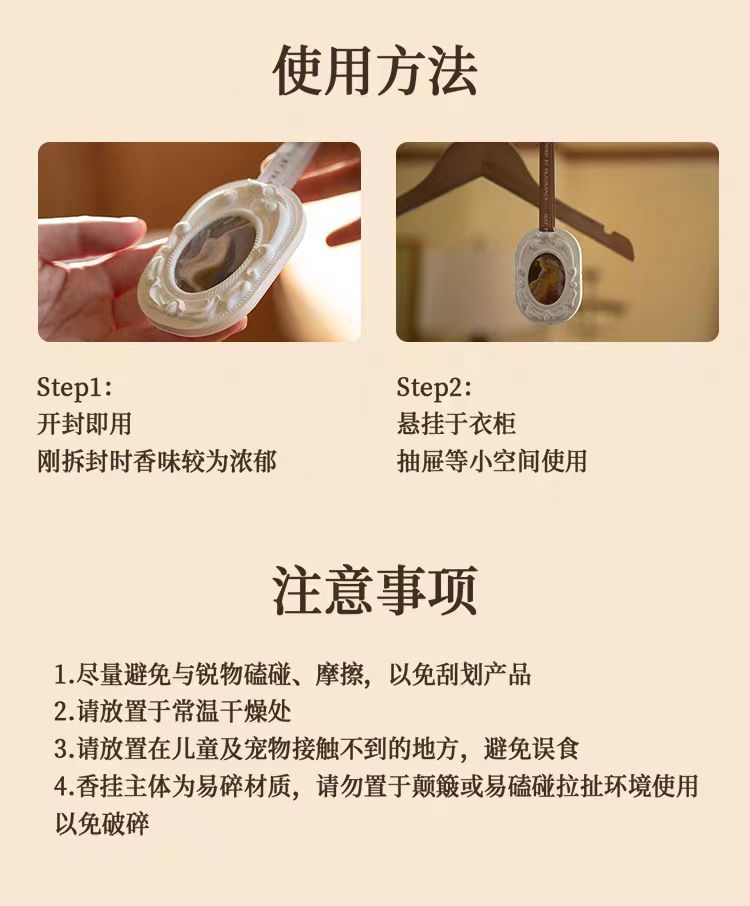 使用方法

Step1:
开封即用
刚拆封时香味较为浓郁

Step2:
悬挂于衣柜
抽屉等小空间使用

注意事项

1.尽量避免与锐物磕碰、摩擦，以免刮划产品
2.请放置于常温干燥处
3.请放置在儿童及宠物接触不到的地方，避免误食
4.香挂主体为易碎材质，请勿置于颠簸或易磕碰拉扯环境使用以免破碎