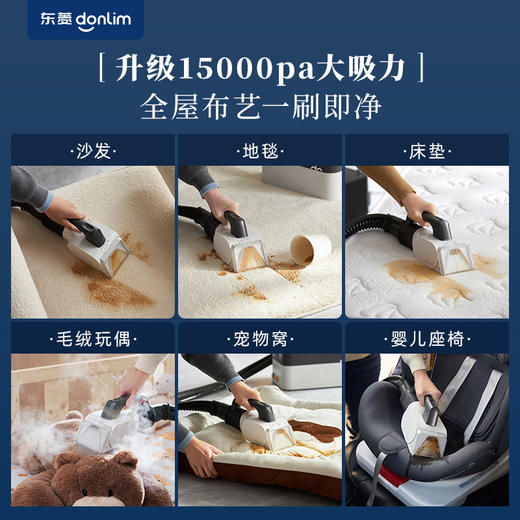 东菱 donlim

[ 升级15000pa大吸力 ]
全屋布艺一刷即净

·沙发·

·地毯·

·床垫·

·毛绒玩偶·

·宠物窝·

·婴儿座椅·