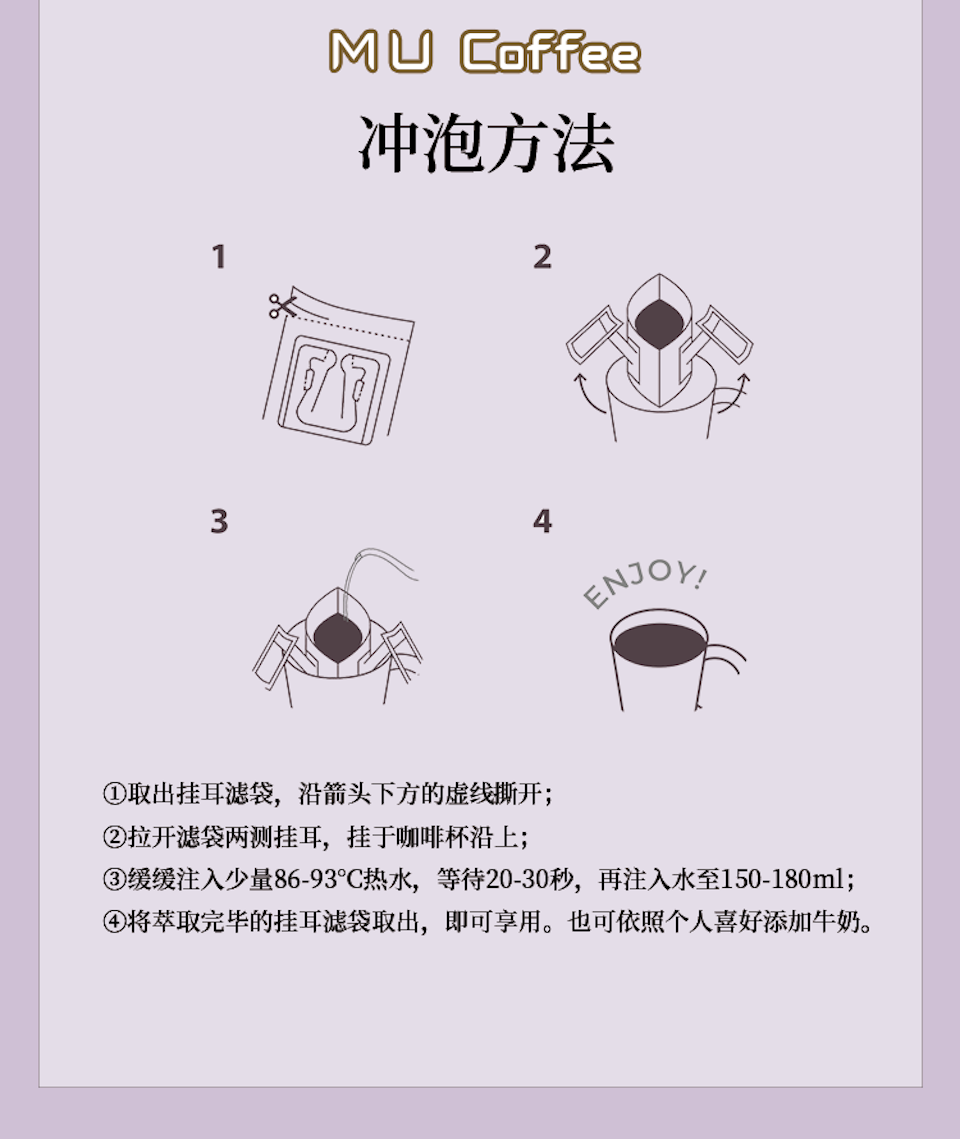 MU Coffee

冲泡方法

1

2

3

4

ENJOY!

①取出挂耳滤袋，沿箭头下方的虚线撕开；
②拉开滤袋两测挂耳，挂于咖啡杯沿上；
③缓缓注入少量86-93°C热水，等待20-30秒，再注入水至150-180ml；
④将萃取完毕的挂耳滤袋取出，即可享用。也可依照个人喜好添加牛奶。