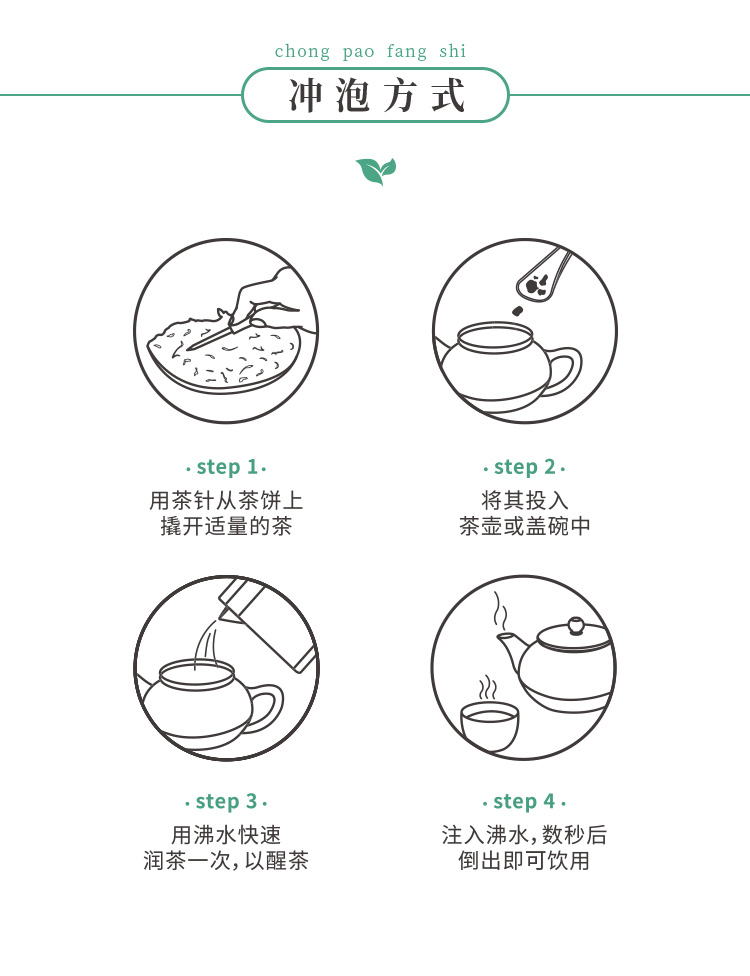 chong pao fang shi

冲泡方式

· step 1 ·

用茶针从茶饼上撬开适量的茶

· step 2 ·

将其投入茶壶或盖碗中

· step 3 ·

用沸水快速润茶一次，以醒茶

· step 4 ·

注入沸水，数秒后倒出即可饮用