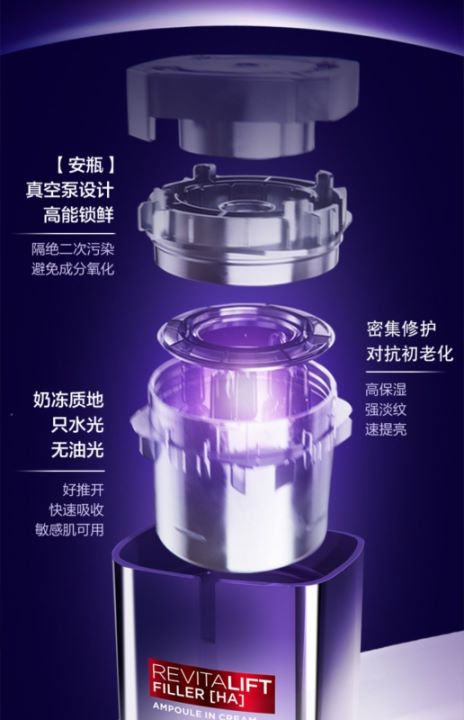 【安瓶】
真空泵设计
高能锁鲜

隔绝二次污染
避免成分氧化

密集修护
对抗初老化

高保湿
强淡纹
速提亮

奶冻质地
只水光
无油光

好推开
快速吸收
敏感肌可用

REVITALIFT
FILLER [HA]
AMPOULE IN CREAM