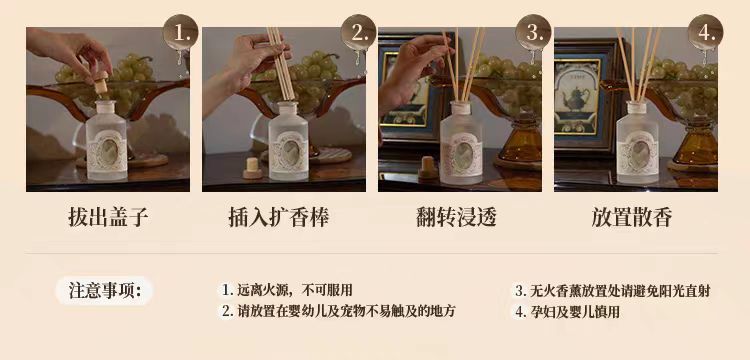 1.

2.

3.

4.

拔出盖子

插入扩香棒

翻转浸透

放置散香

注意事项：

1. 远离火源，不可服用

2. 请放置在婴幼儿及宠物不易触及的地方

3. 无火香薰放置处请避免阳光直射

4. 孕妇及婴儿慎用