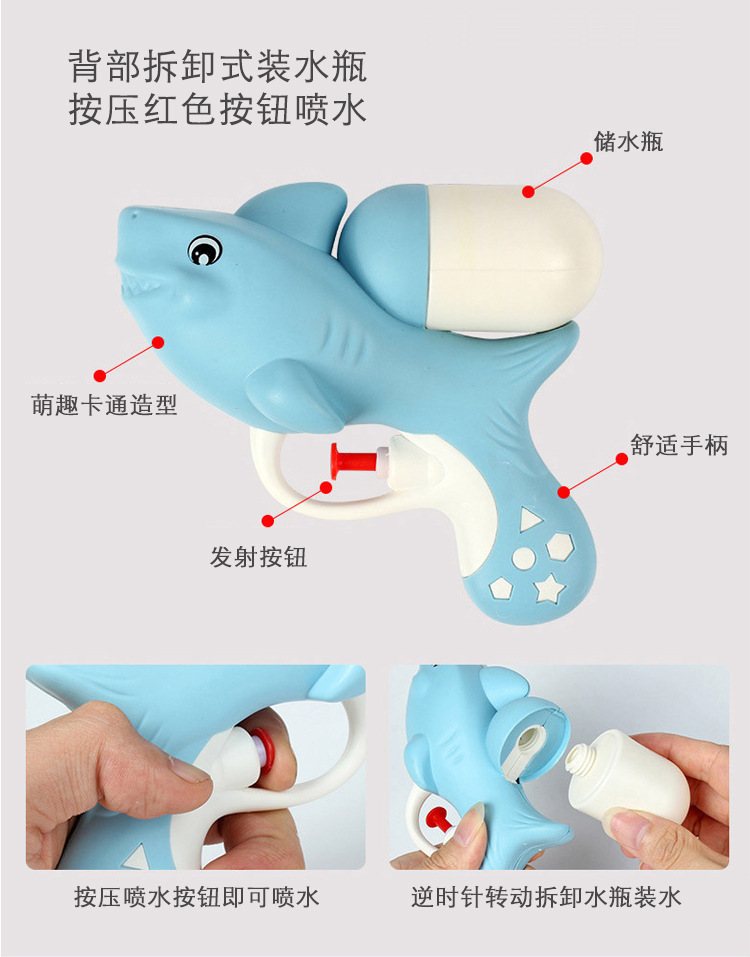 背部拆卸式装水瓶
按压红色按钮喷水

储水瓶

萌趣卡通造型

舒适手柄

发射按钮

按压喷水按钮即可喷水

逆时针转动拆卸水瓶装水