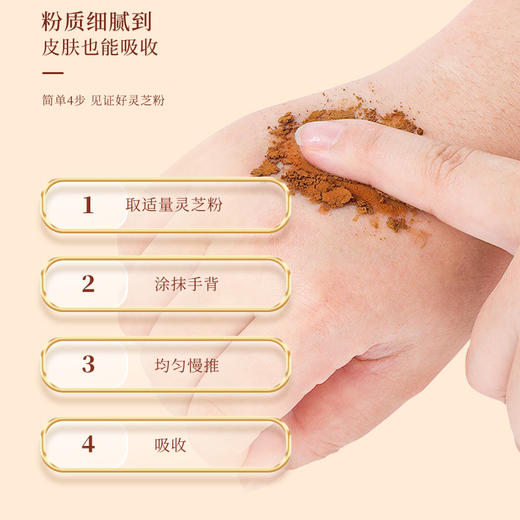 粉质细腻到
皮肤也能吸收

简单4步 见证好灵芝粉

1 取适量灵芝粉

2 涂抹手背

3 均匀慢推

4 吸收