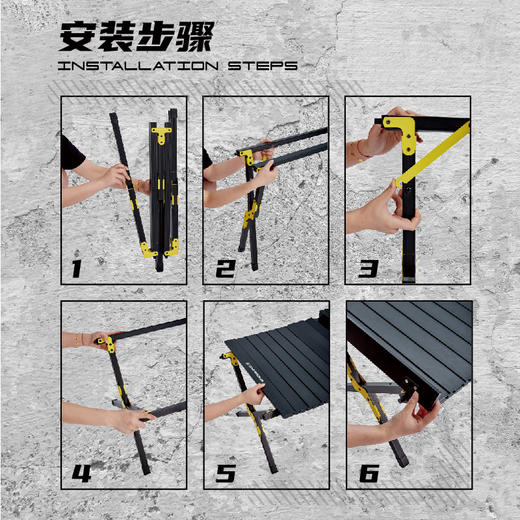 安装步骤
INSTALLATION STEPS

1

2

3

4

5

6