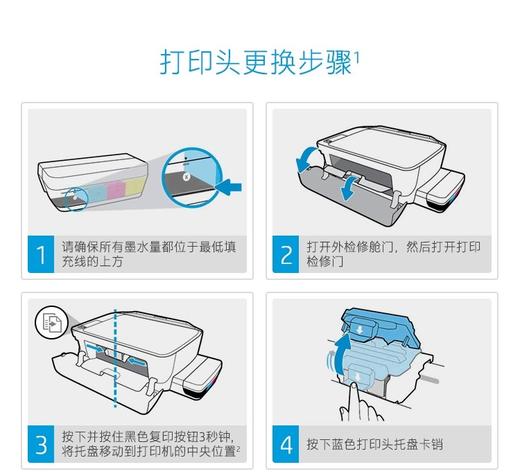 打印头更换步骤$^1$

1 请确保所有墨水量都位于最低填充线的上方

2 打开外检修舱门，然后打开打印检修门

3 按下并按住黑色复印按钮3秒钟，将托盘移动到打印机的中央位置$^2$

4 按下蓝色打印头托盘卡销