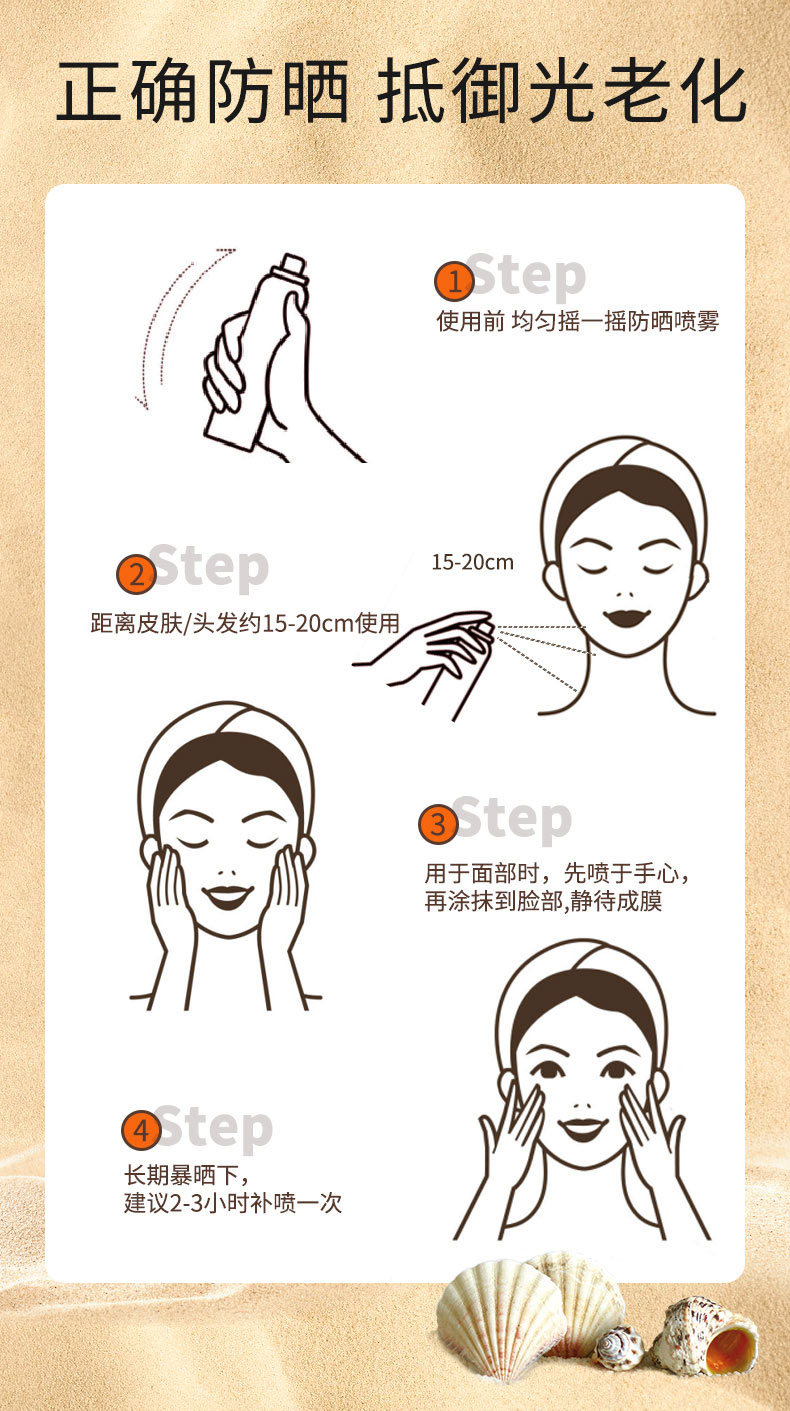 正确防晒 抵御光老化

1 Step
使用前 均匀摇一摇防晒喷雾

2 Step
距离皮肤/头发约15-20cm使用

15-20cm

3 Step
用于面部时，先喷于手心，再涂抹到脸部,静待成膜

4 Step
长期暴晒下，建议2-3小时补喷一次