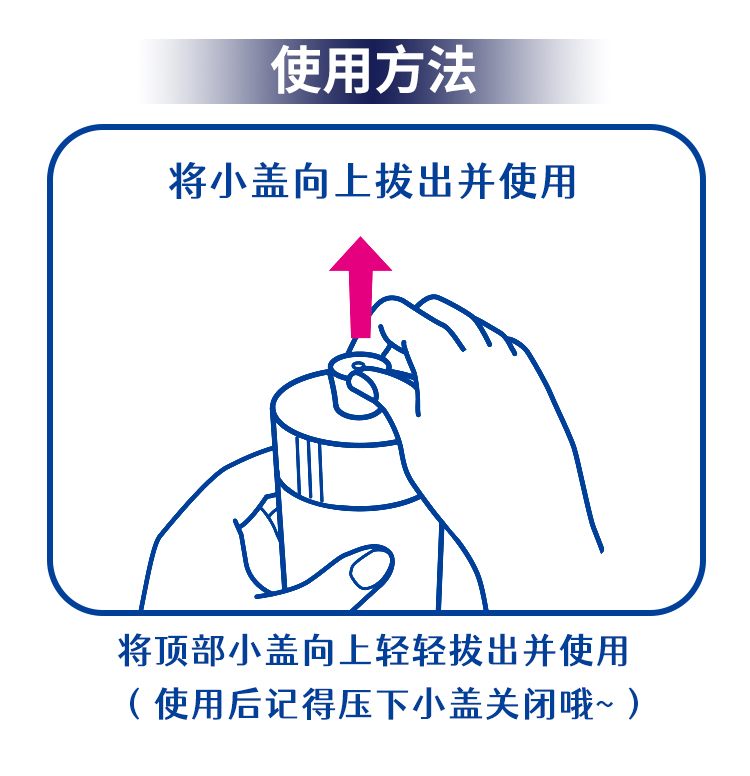 使用方法

将小盖向上拔出并使用

将顶部小盖向上轻轻拔出并使用
（使用后记得压下小盖关闭哦~）