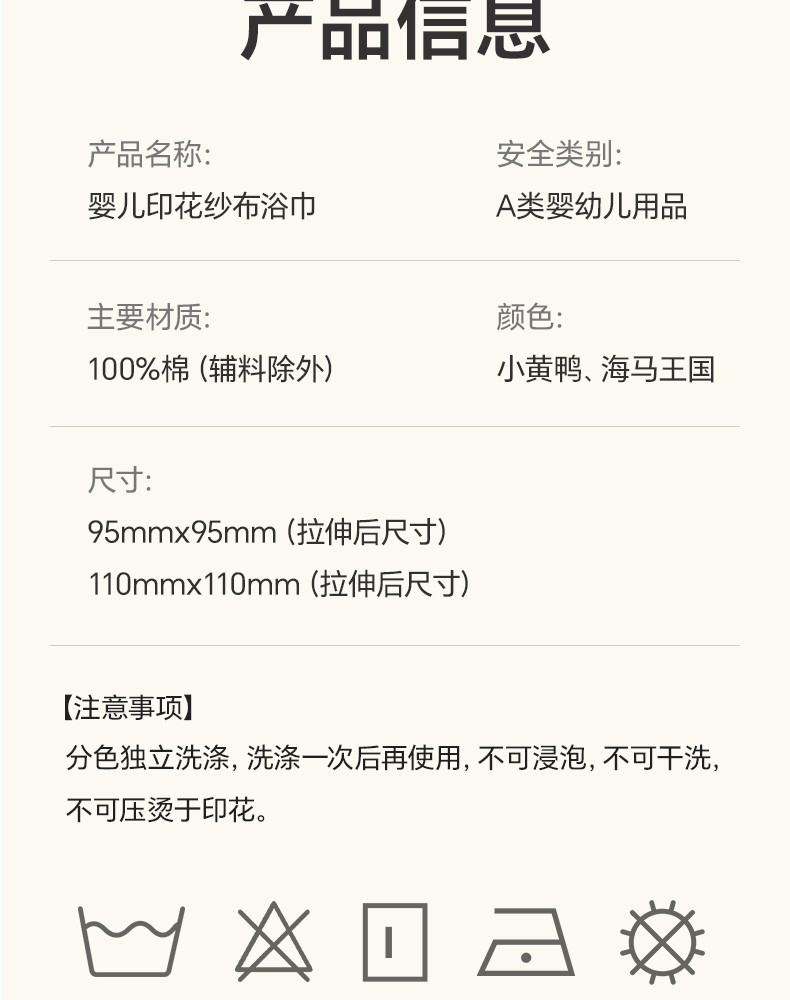 产品信息

产品名称:
婴儿印花纱布浴巾

安全类别:
A类婴幼儿用品

主要材质:
100%棉(辅料除外)

颜色:
小黄鸭、海马王国

尺寸:
95mmx95mm(拉伸后尺寸)
110mmx110mm(拉伸后尺寸)

【注意事项】
分色独立洗涤,洗涤一次后再使用,不可浸泡,不可干洗,不可压烫于印花。