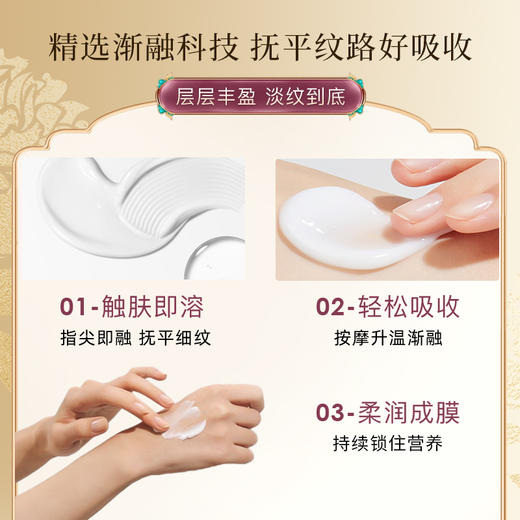 精选渐融科技 抚平纹路好吸收

层层丰盈 淡纹到底

01-触肤即溶
指尖即融 抚平细纹

02-轻松吸收
按摩升温渐融

03-柔润成膜
持续锁住营养