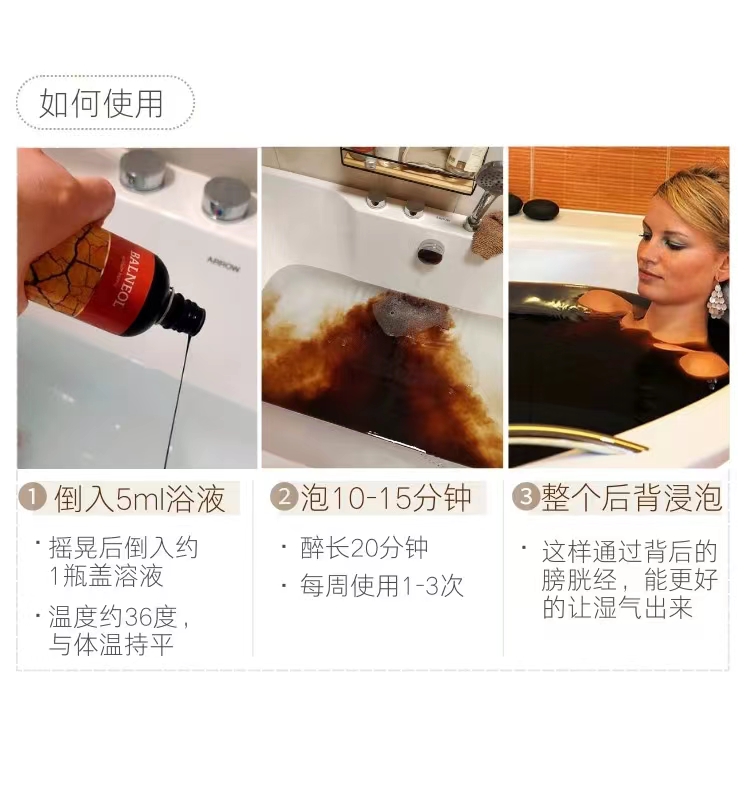 如何使用

BALNEOL

ARROW

1 倒入5ml浴液

· 摇晃后倒入约1瓶盖溶液

· 温度约36度，与体温持平

2 泡10-15分钟

· 醉长20分钟

· 每周使用1-3次

3 整个后背浸泡

· 这样通过背后的膀胱经，能更好的让湿气出来