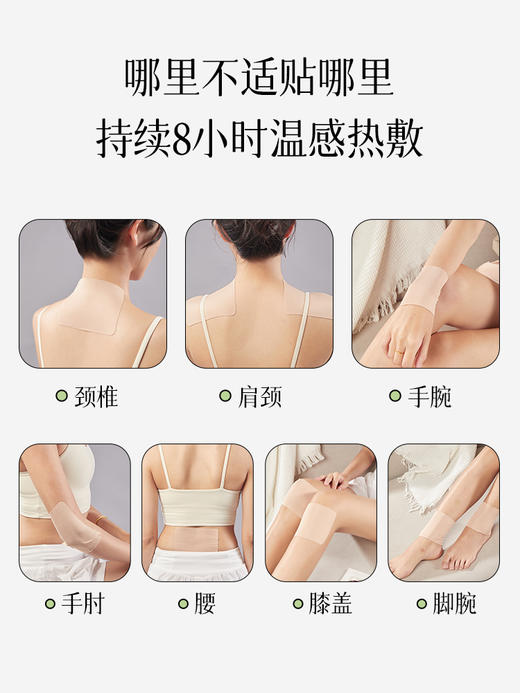 哪里不适贴哪里
持续8小时温感热敷

颈椎

肩颈

手腕

手肘

腰

膝盖

脚腕