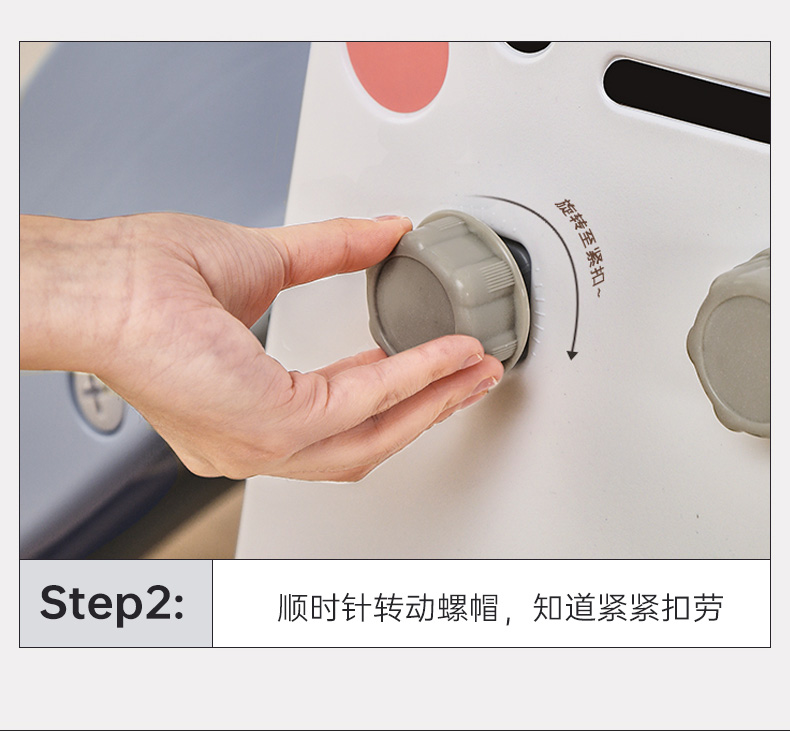 旋转至紧扣~

Step2:

顺时针转动螺帽，知道紧紧扣劳