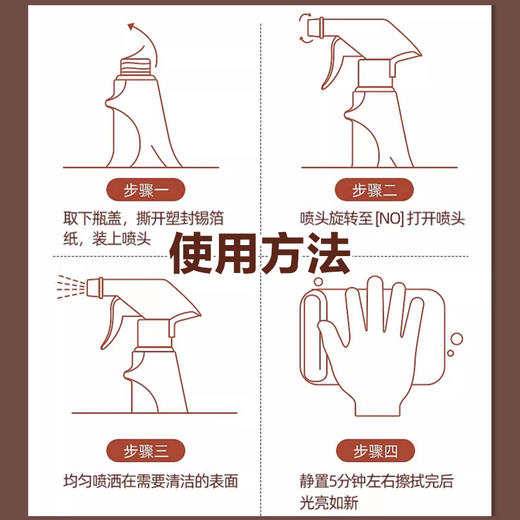 步骤一

取下瓶盖，撕开塑封锡箔纸，装上喷头

步骤二

喷头旋转至 [NO] 打开喷头

使用方法

步骤三

均匀喷洒在需要清洁的表面

步骤四

静置5分钟左右擦拭完后光亮如新