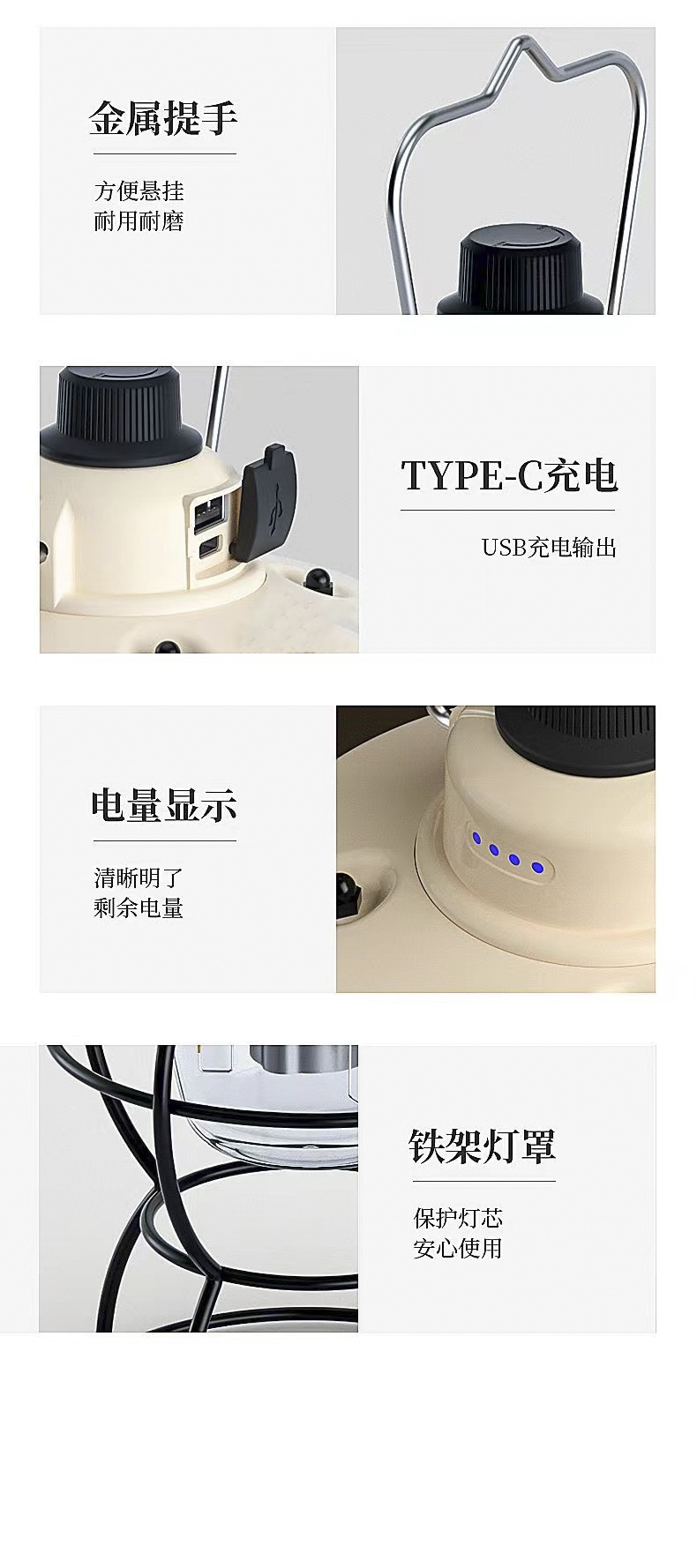 金属提手

方便悬挂
耐用耐磨

TYPE-C充电

USB充电输出

电量显示

清晰明了
剩余电量

铁架灯罩

保护灯芯
安心使用