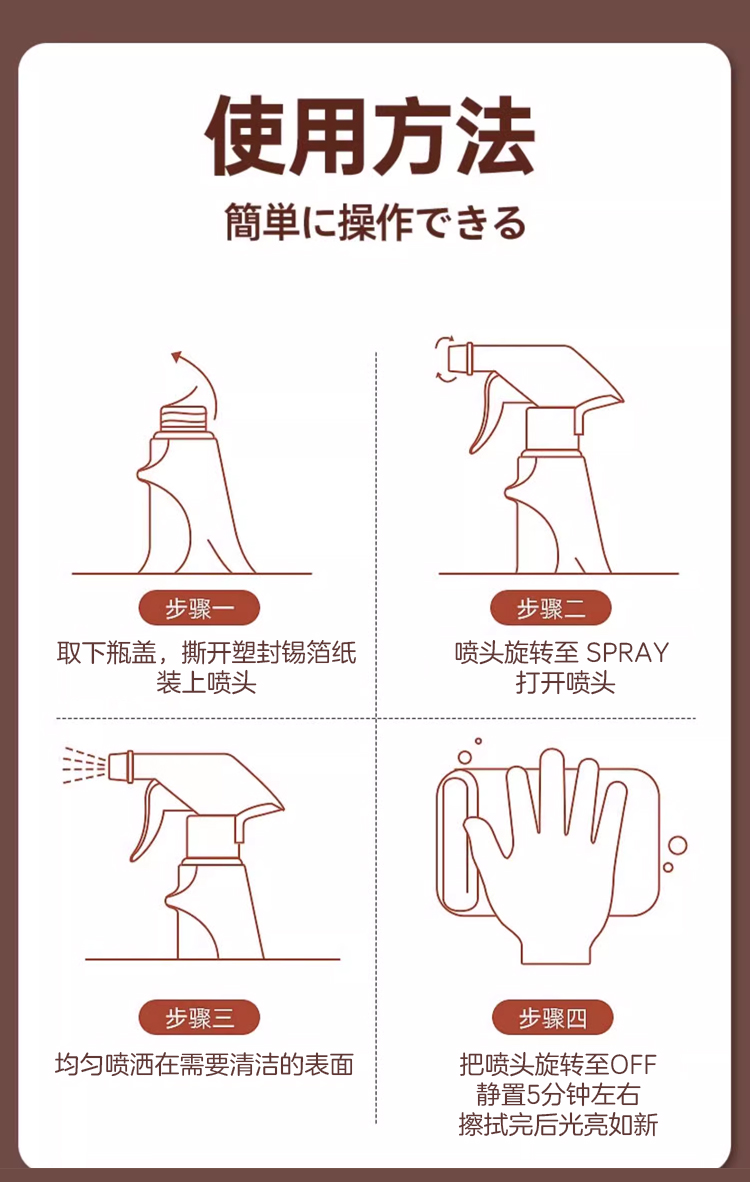 使用方法

簡単に操作できる

步骤一

取下瓶盖，撕开塑封锡箔纸
装上喷头

步骤二

喷头旋转至 SPRAY
打开喷头

步骤三

均匀喷洒在需要清洁的表面

步骤四

把喷头旋转至OFF
静置5分钟左右
擦拭完后光亮如新