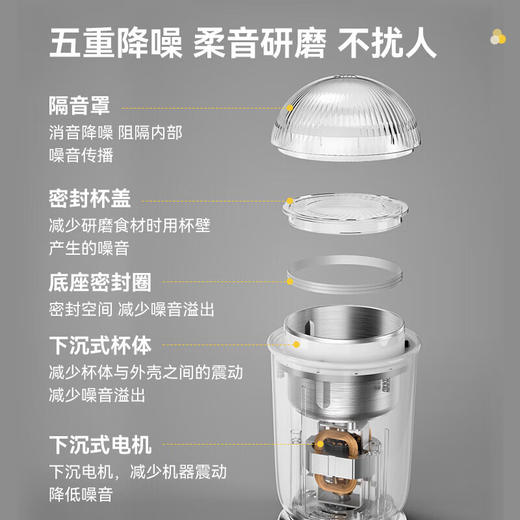 五重降噪 柔音研磨 不扰人

隔音罩
消音降噪 阻隔内部噪音传播

密封杯盖
减少研磨食材时用杯壁产生的噪音

底座密封圈
密封空间 减少噪音溢出

下沉式杯体
减少杯体与外壳之间的震动
减少噪音溢出

下沉式电机
下沉电机，减少机器震动
降低噪音