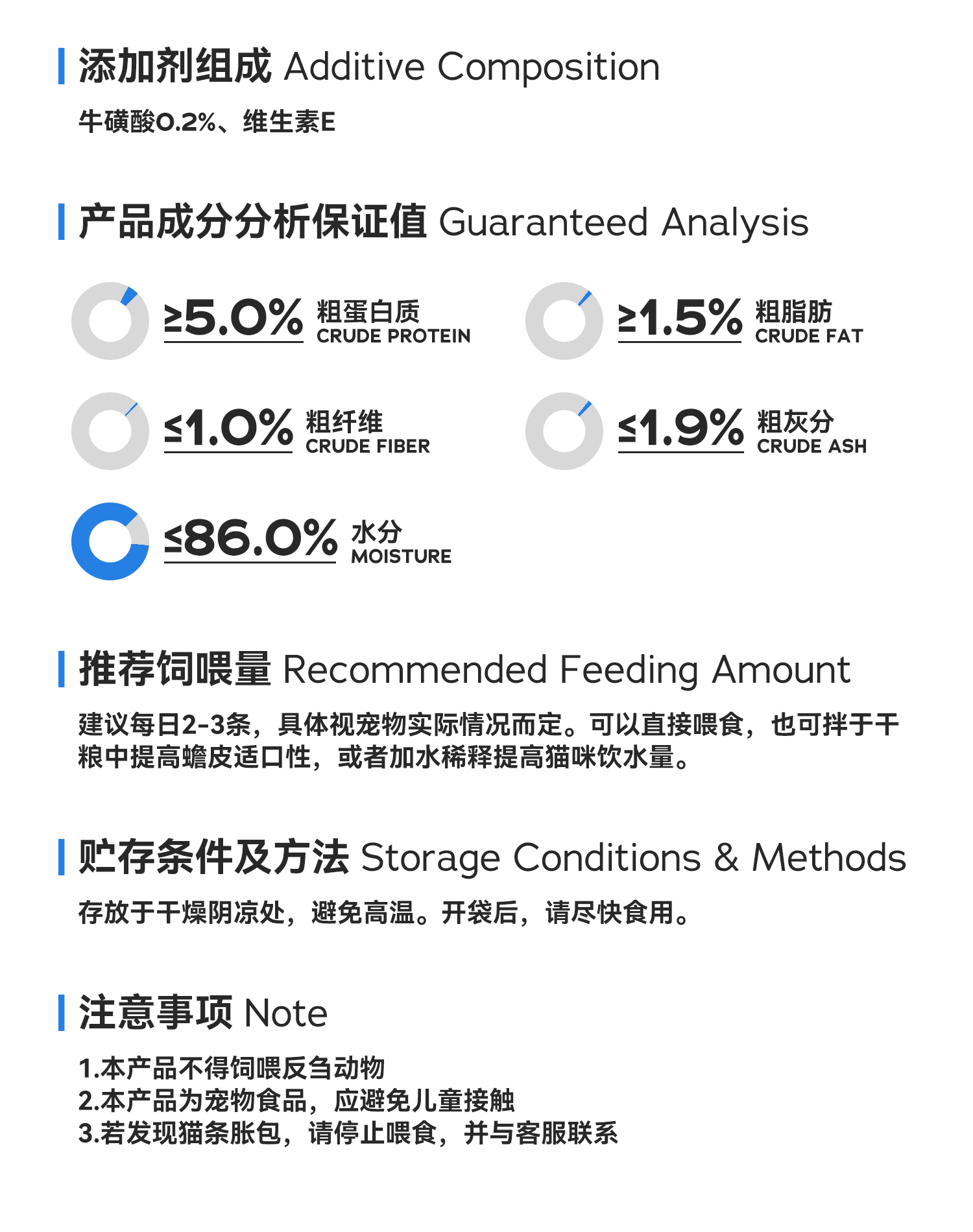 添加剂组成 Additive Composition

牛磺酸0.2%、维生素E

产品成分分析保证值 Guaranteed Analysis

≥5.0% 粗蛋白质
CRUDE PROTEIN

≥1.5% 粗脂肪
CRUDE FAT

≤1.0% 粗纤维
CRUDE FIBER

≤1.9% 粗灰分
CRUDE ASH

≤86.0% 水分
MOISTURE

推荐饲喂量 Recommended Feeding Amount

建议每日2-3条，具体视宠物实际情况而定。可以直接喂食，也可拌于干粮中提高蟾皮适口性，或者加水稀释提高猫咪饮水量。

贮存条件及方法 Storage Conditions & Methods

存放于干燥阴凉处，避免高温。开袋后，请尽快食用。

注意事项 Note

1.本产品不得饲喂反刍动物
2.本产品为宠物食品，应避免儿童接触
3.若发现猫条胀包，请停止喂食，并与客服联系