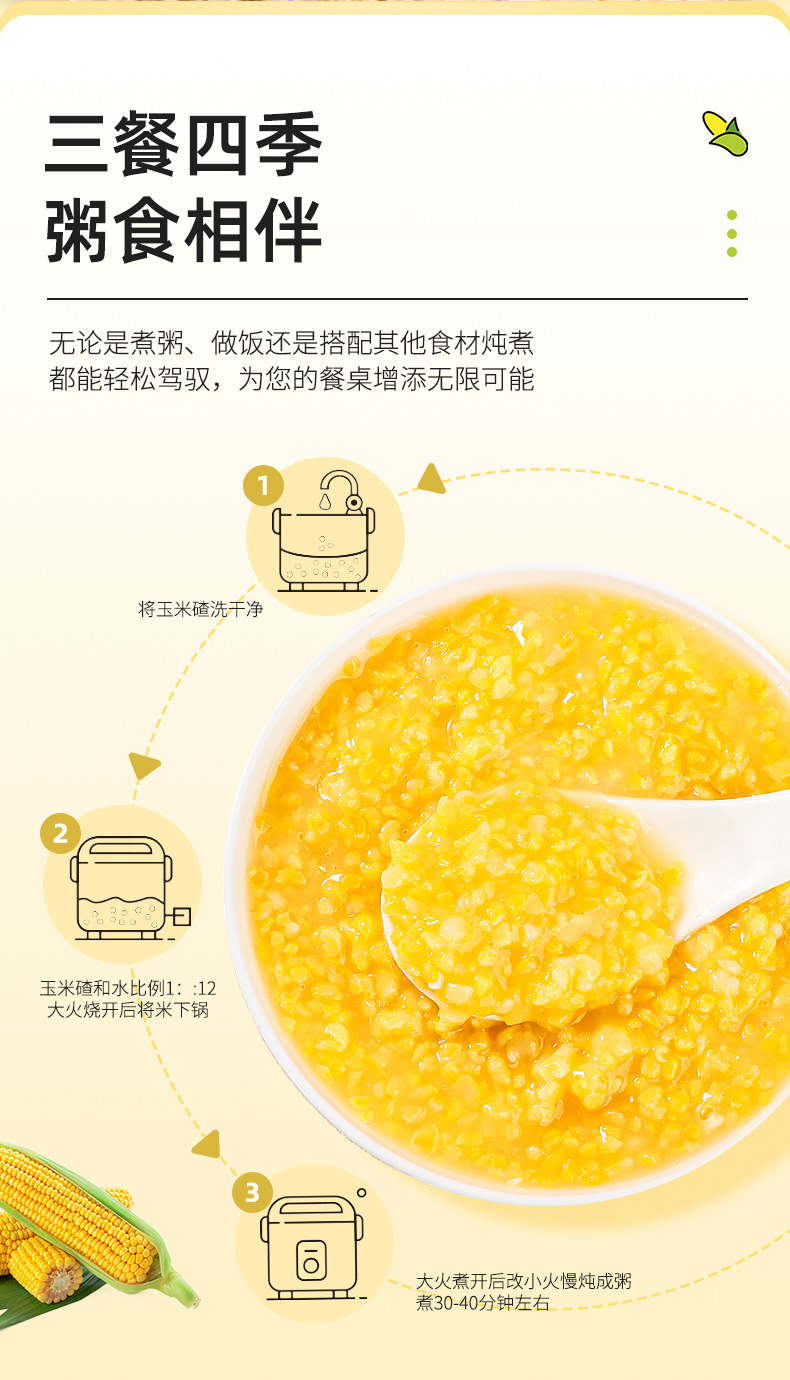 三餐四季
粥食相伴

无论是煮粥、做饭还是搭配其他食材炖煮
都能轻松驾驭，为您的餐桌增添无限可能

1
将玉米碴洗干净

2
玉米碴和水比例1：:12
大火烧开后将米下锅

3
大火煮开后改小火慢炖成粥
煮30-40分钟左右