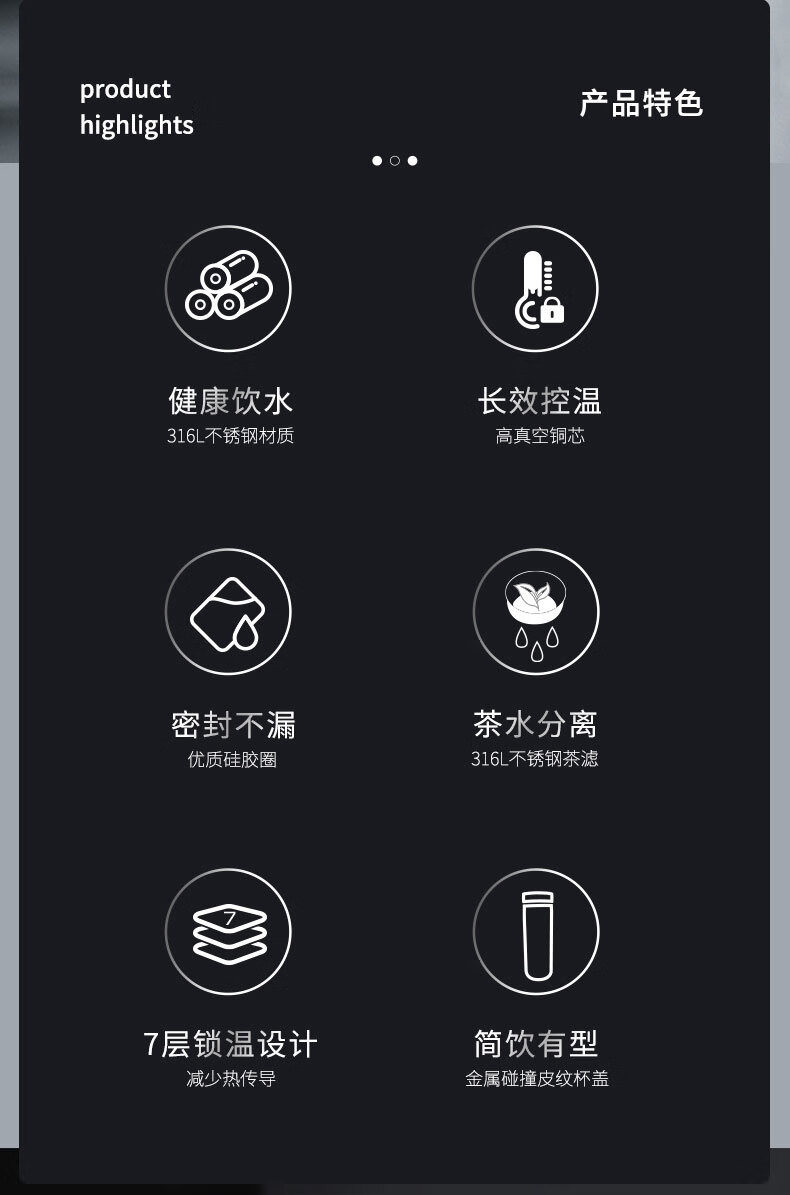 product
highlights

产品特色

健康饮水
316L不锈钢材质

长效控温
高真空铜芯

密封不漏
优质硅胶圈

茶水分离
316L不锈钢茶滤

7层锁温设计
减少热传导

简饮有型
金属碰撞皮纹杯盖