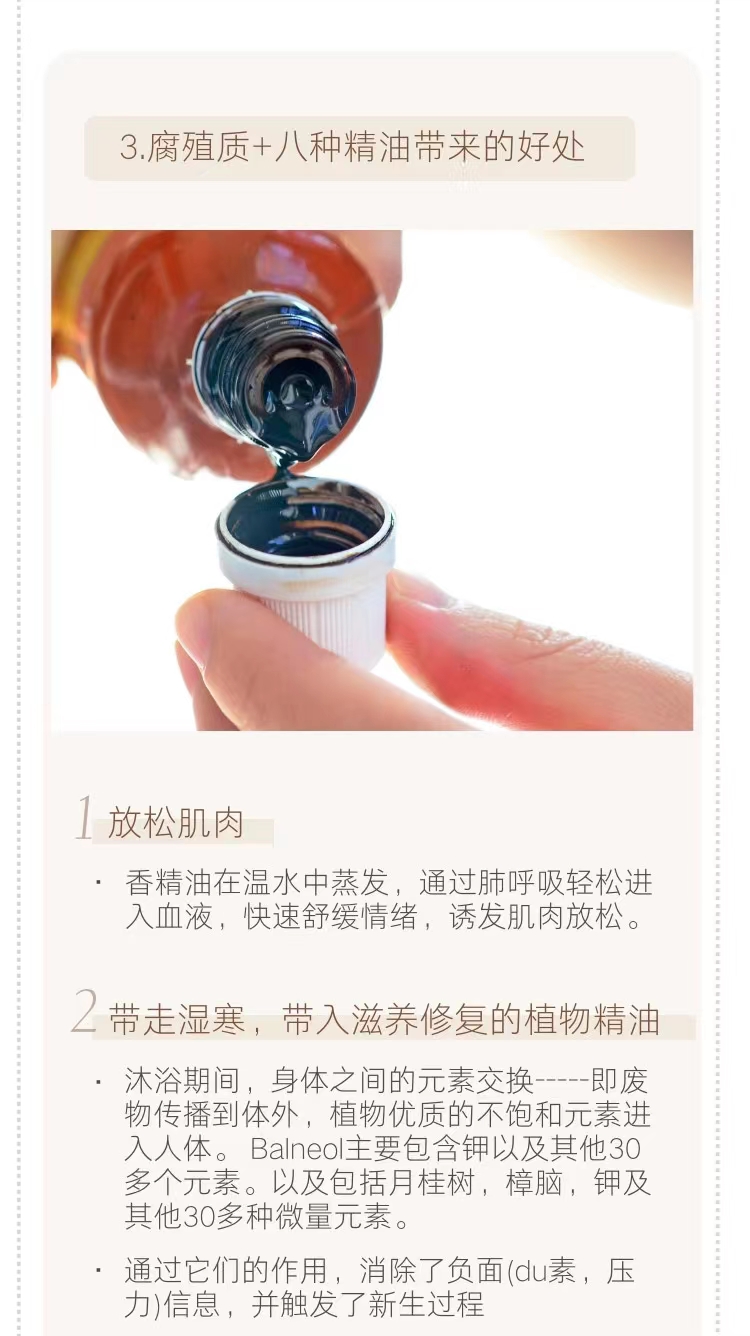 3.腐殖质+八种精油带来的好处

1 放松肌肉

· 香精油在温水中蒸发，通过肺呼吸轻松进入血液，快速舒缓情绪，诱发肌肉放松。

2 带走湿寒，带入滋养修复的植物精油

· 沐浴期间，身体之间的元素交换-----即废物传播到体外，植物优质的不饱和元素进入人体。Balneol主要包含钾以及其他30多个元素。以及包括月桂树，樟脑，钾及其他30多种微量元素。

· 通过它们的作用，消除了负面(du素，压力)信息，并触发了新生过程