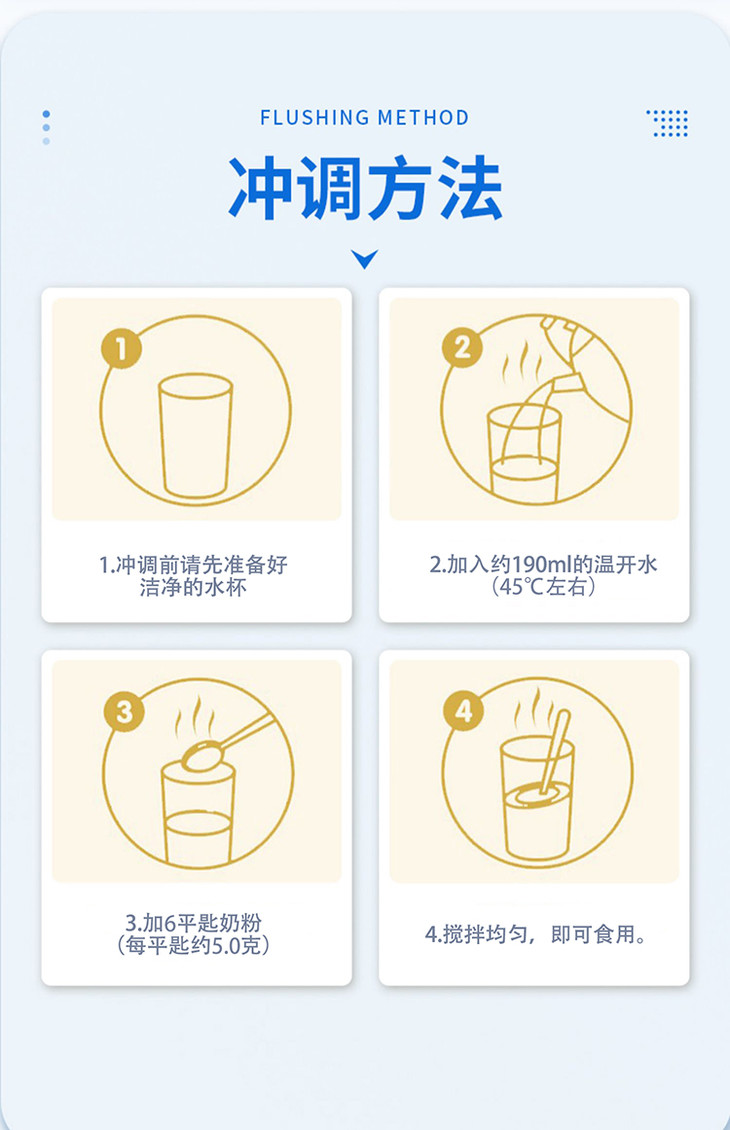 FLUSHING METHOD

冲调方法

1

1.冲调前请先准备好洁净的水杯

2

2.加入约190ml的温开水（45℃左右）

3

3.加6平匙奶粉（每平匙约5.0克）

4

4.搅拌均匀，即可食用。