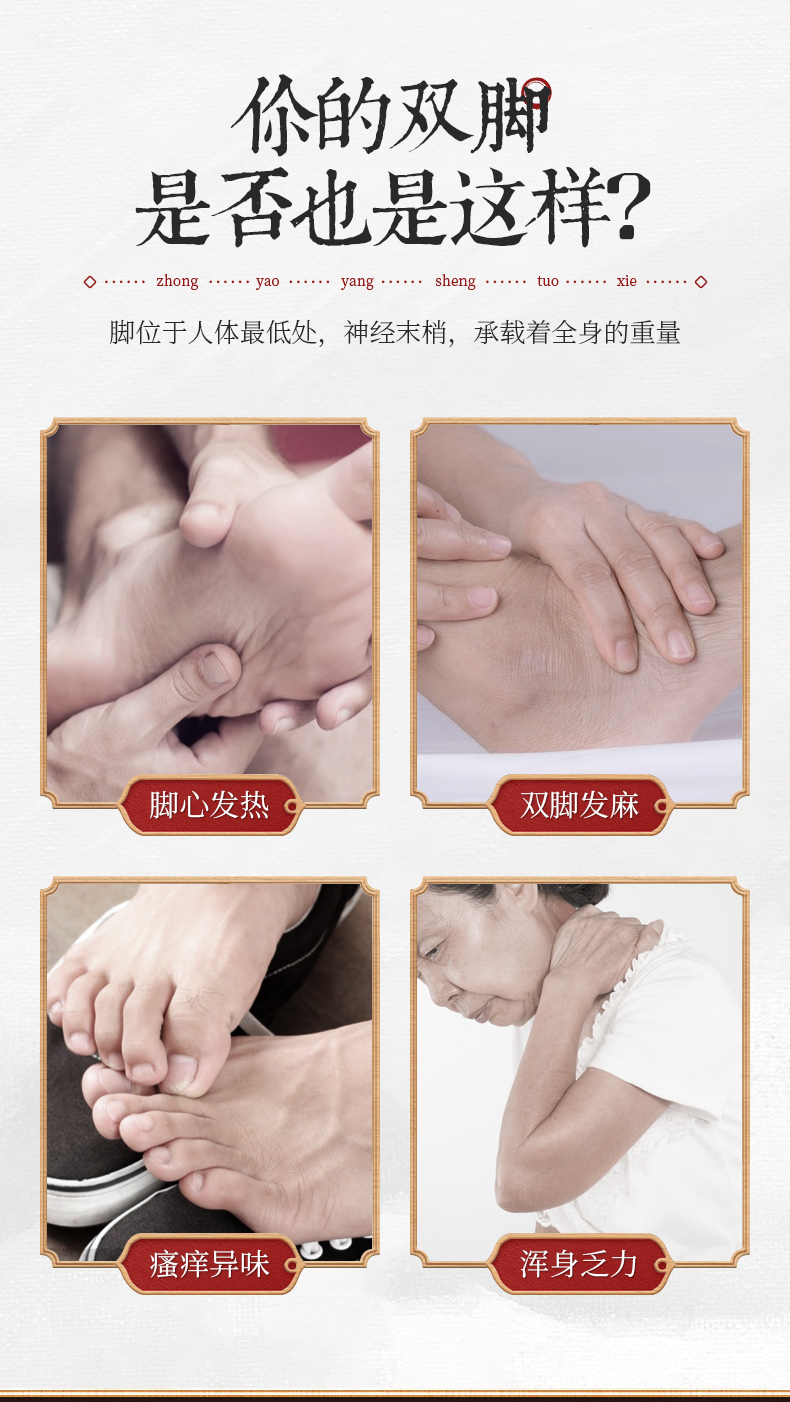 你的双脚
是否也是这样?

zhong yao yang sheng tuo xie

脚位于人体最低处，神经末梢，承载着全身的重量

脚心发热

双脚发麻

瘙痒异味

浑身乏力