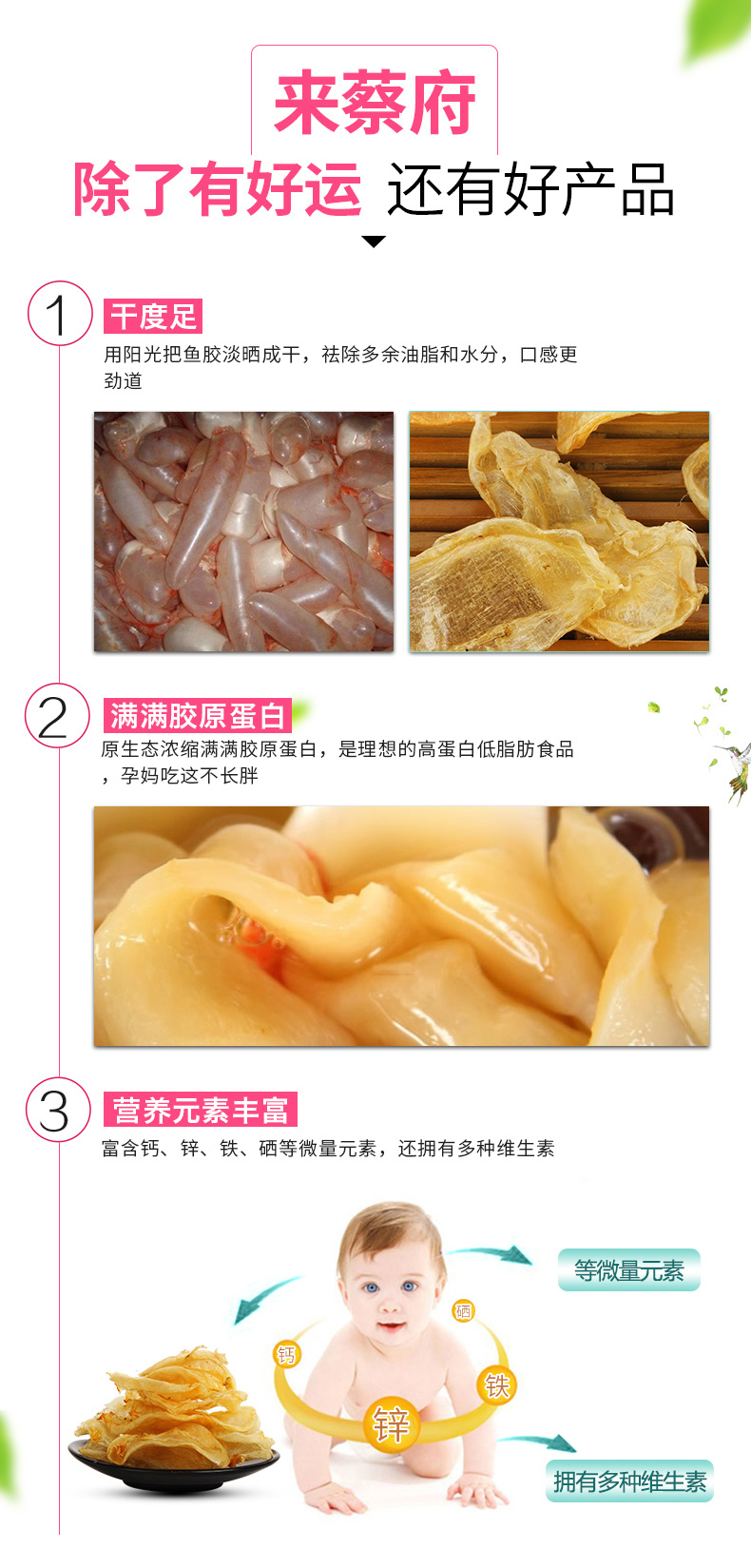 来蔡府

除了有好运 还有好产品

1

干度足

用阳光把鱼胶淡晒成干，祛除多余油脂和水分，口感更劲道

2

满满胶原蛋白

原生态浓缩满满胶原蛋白，是理想的高蛋白低脂肪食品，孕妈吃这不长胖

3

营养元素丰富

富含钙、锌、铁、硒等微量元素，还拥有多种维生素

等微量元素

硒

钙

铁

锌

拥有多种维生素