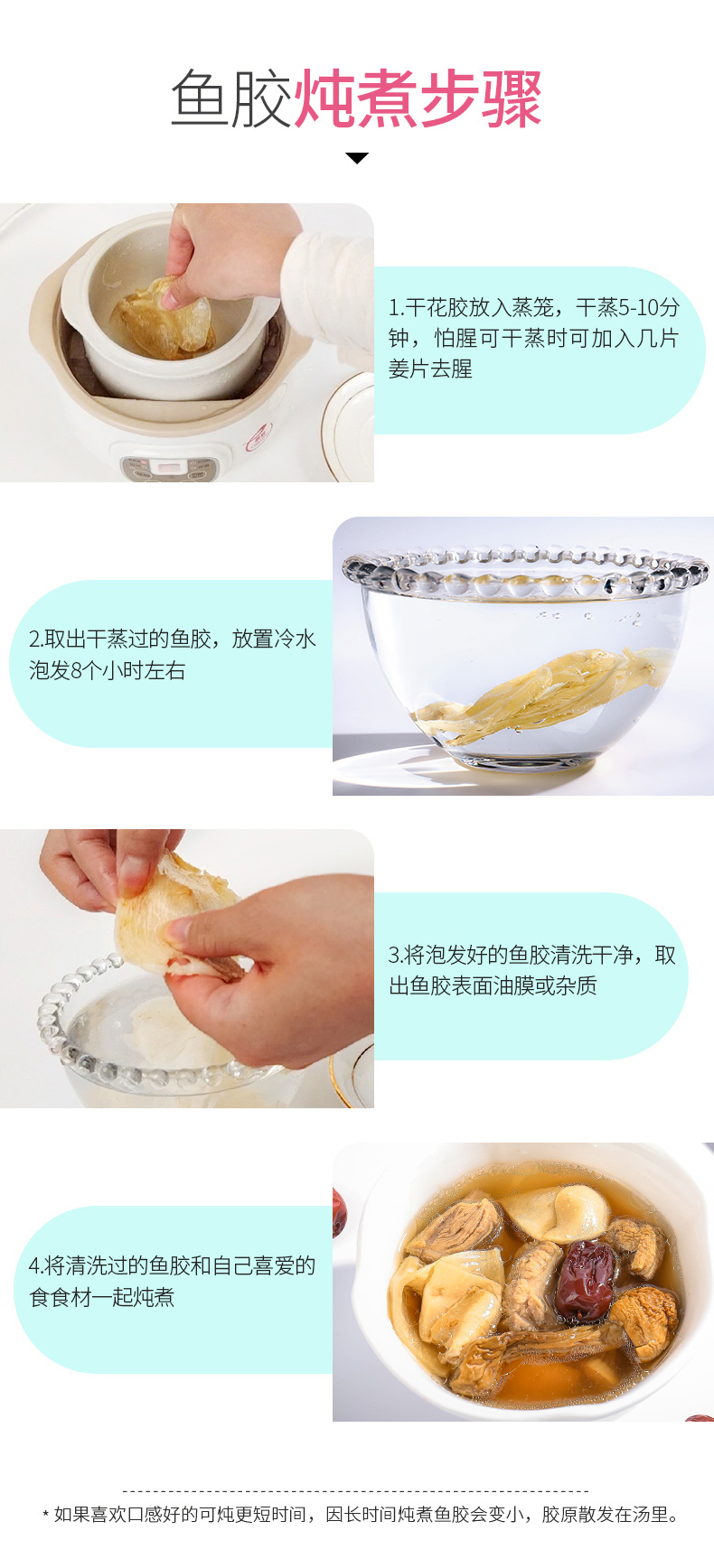 鱼胶炖煮步骤

1.干花胶放入蒸笼，干蒸5-10分钟，怕腥可干蒸时可加入几片姜片去腥

2.取出干蒸过的鱼胶，放置冷水泡发8个小时左右

3.将泡发好的鱼胶清洗干净，取出鱼胶表面油膜或杂质

4.将清洗过的鱼胶和自己喜爱的食食材一起炖煮

* 如果喜欢口感好的可炖更短时间，因长时间炖煮鱼胶会变小，胶原散发在汤里。