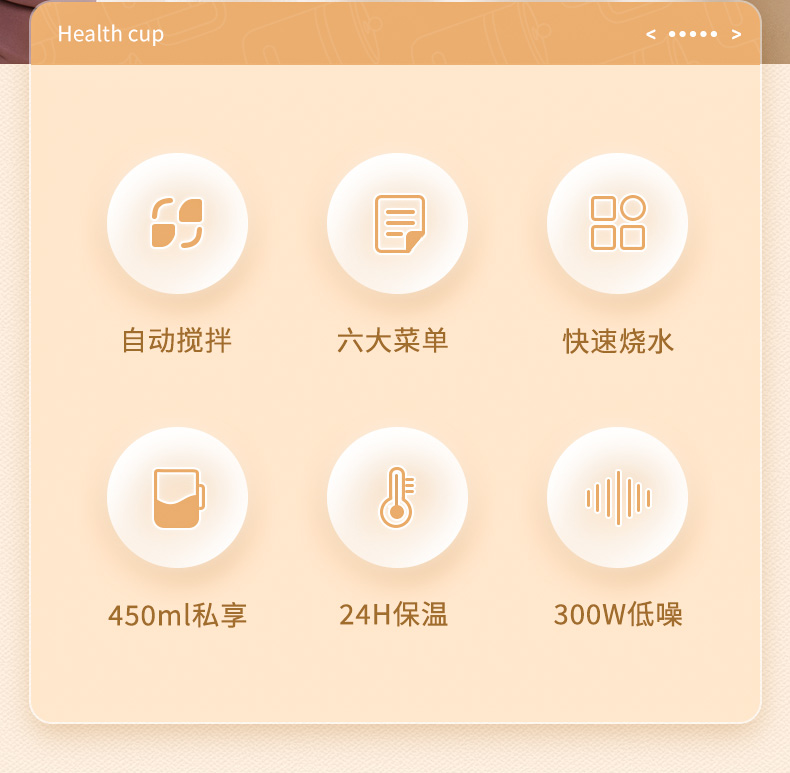 Health cup

< ••••• >

自动搅拌

六大菜单

快速烧水

450ml私享

24H保温

300W低噪