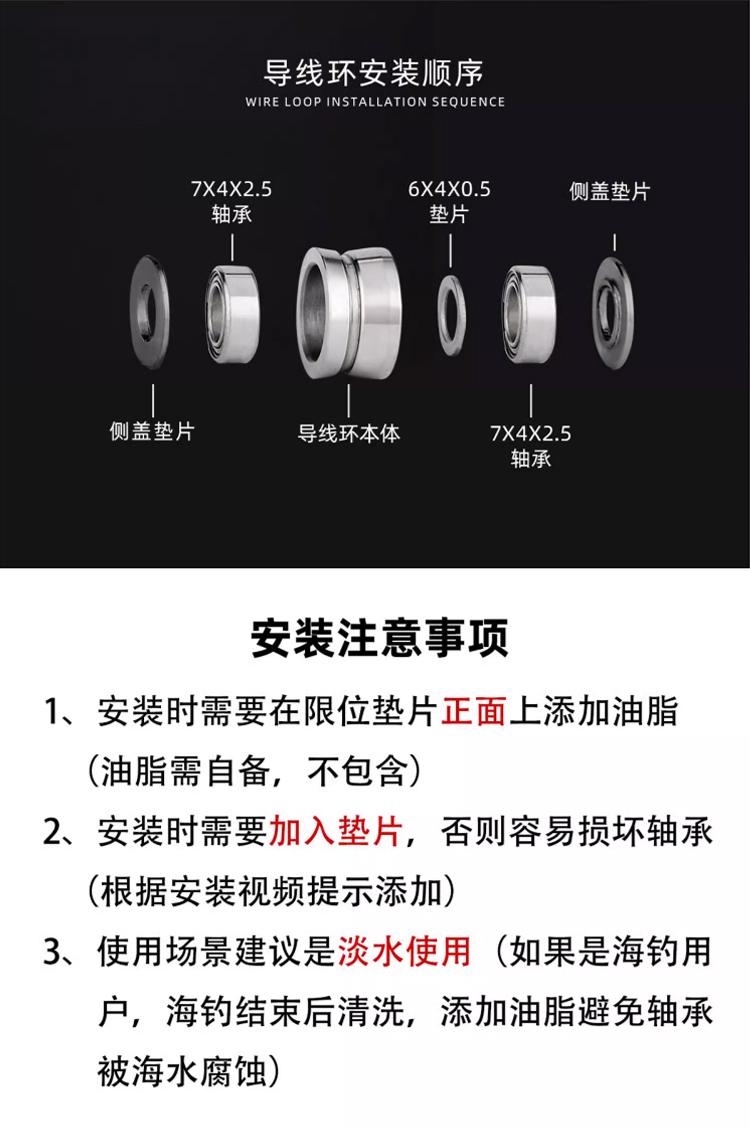 导线环安装顺序
WIRE LOOP INSTALLATION SEQUENCE

7X4X2.5
轴承

6X4X0.5
垫片

侧盖垫片

侧盖垫片

导线环本体

7X4X2.5
轴承

安装注意事项

1、安装时需要在限位垫片正面上添加油脂（油脂需自备，不包含）

2、安装时需要加入垫片，否则容易损坏轴承（根据安装视频提示添加）

3、使用场景建议是淡水使用（如果是海钓用户，海钓结束后清洗，添加油脂避免轴承被海水腐蚀）