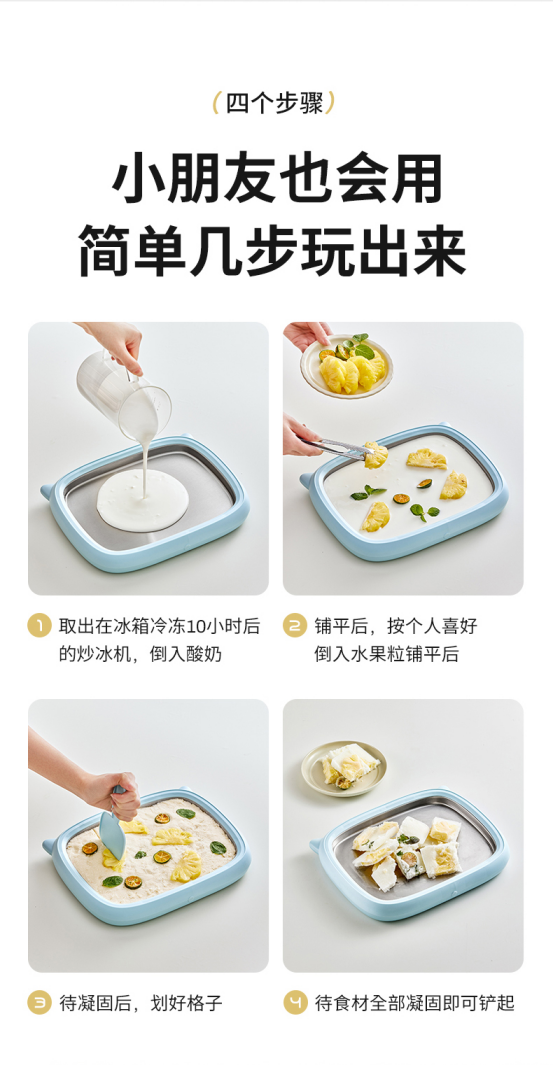 (四个步骤)

小朋友也会用
简单几步玩出来

1 取出在冰箱冷冻10小时后的炒冰机，倒入酸奶

2 铺平后，按个人喜好倒入水果粒铺平后

3 待凝固后，划好格子

4 待食材全部凝固即可铲起