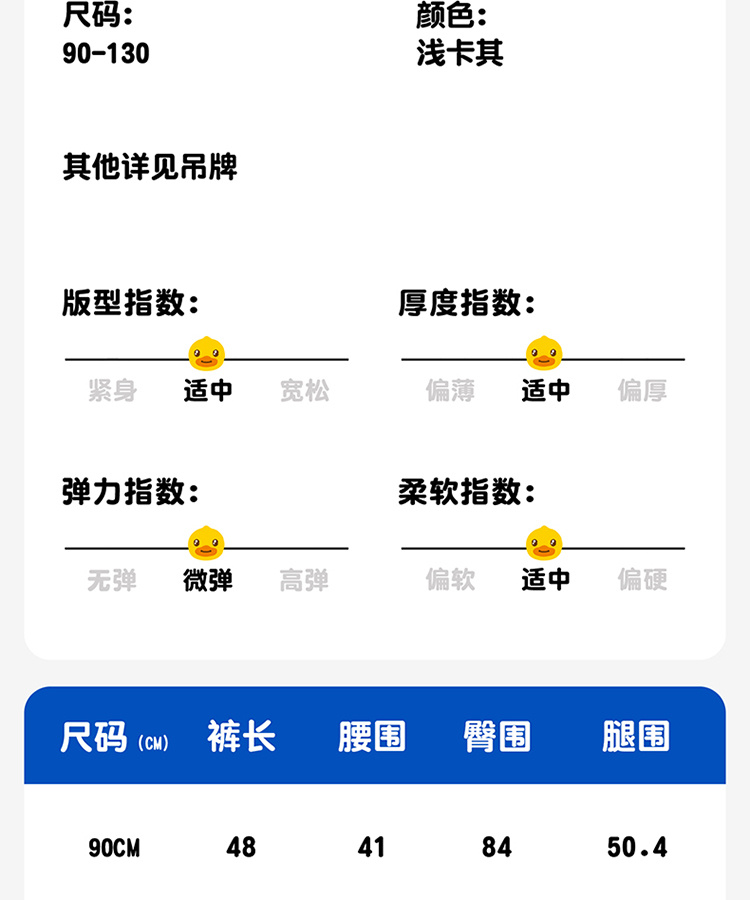 尺码:
90-130

颜色:
浅卡其

其他详见吊牌

版型指数:
紧身 适中 宽松

厚度指数:
偏薄 适中 偏厚

弹力指数:
无弹 微弹 高弹

柔软指数:
偏软 适中 偏硬

| 尺码(CM) | 裤长 | 腰围 | 臀围 | 腿围 |
|---|---|---|---|---|
| 90CM | 48 | 41 | 84 | 50.4 |