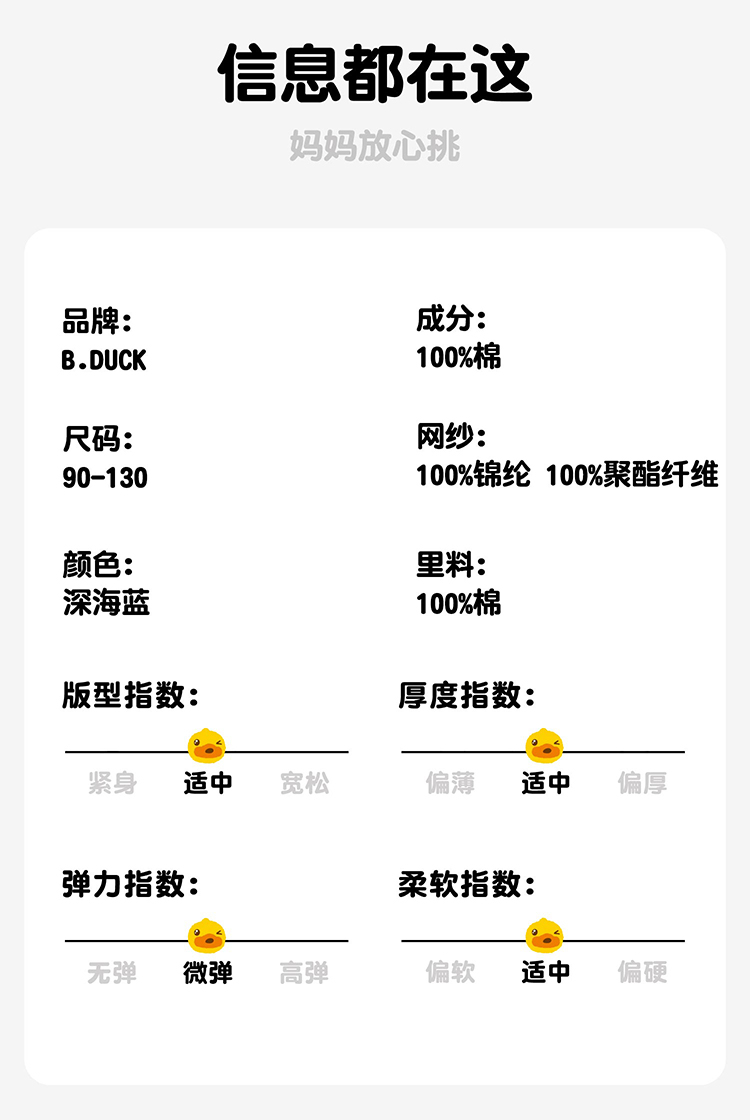 信息都在这

妈妈放心挑

品牌:
B.DUCK

尺码:
90-130

颜色:
深海蓝

成分:
100%棉

网纱:
100%锦纶 100%聚酯纤维

里料:
100%棉

版型指数:
紧身 适中 宽松

厚度指数:
偏薄 适中 偏厚

弹力指数:
无弹 微弹 高弹

柔软指数:
偏软 适中 偏硬