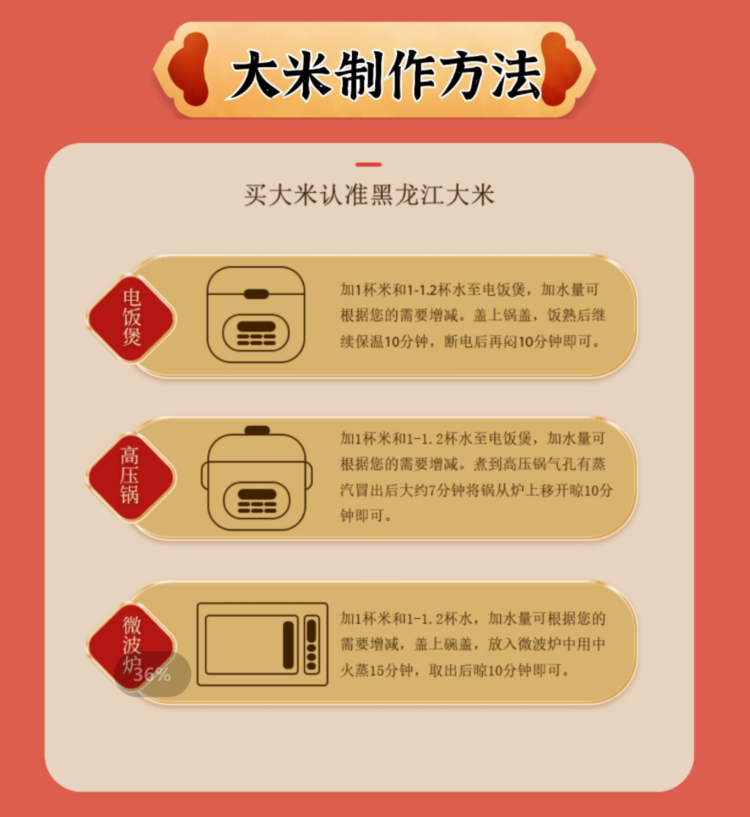 大米制作方法

买大米认准黑龙江大米

电饭煲

加1杯米和1-1.2杯水至电饭煲，加水量可根据您的需要增减。盖上锅盖，饭熟后继续保温10分钟，断电后再闷10分钟即可。

高压锅

加1杯米和1-1.2杯水至电饭煲，加水量可根据您的需要增减。煮到高压锅气孔有蒸汽冒出后大约7分钟将锅从炉上移开晾10分钟即可。

微波炉

36%

加1杯米和1-1.2杯水，加水量可根据您的需要增减，盖上碗盖，放入微波炉中用中火蒸15分钟，取出后晾10分钟即可。