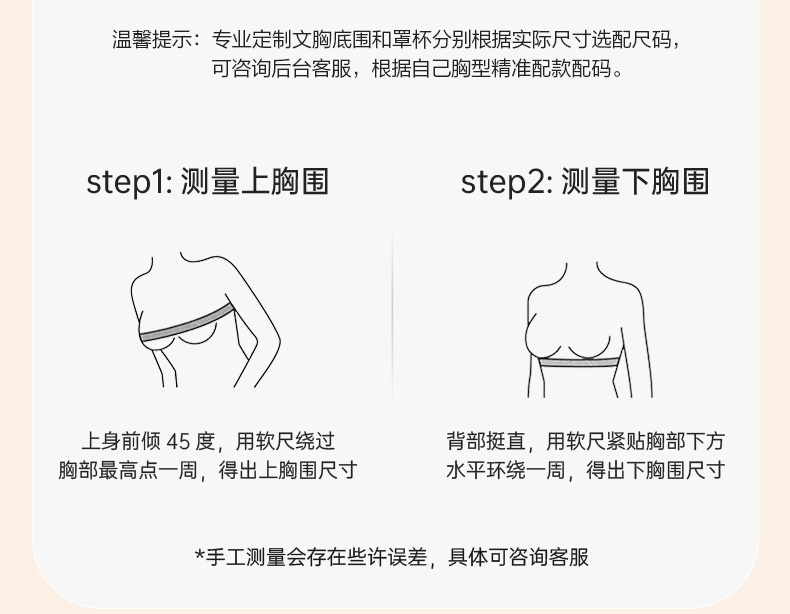 温馨提示：专业定制文胸底围和罩杯分别根据实际尺寸选配尺码，可咨询后台客服，根据自己胸型精准配款配码。

step1: 测量上胸围

上身前倾 45 度，用软尺绕过胸部最高点一周，得出上胸围尺寸

step2: 测量下胸围

背部挺直，用软尺紧贴胸部下方水平环绕一周，得出下胸围尺寸

*手工测量会存在些许误差，具体可咨询客服