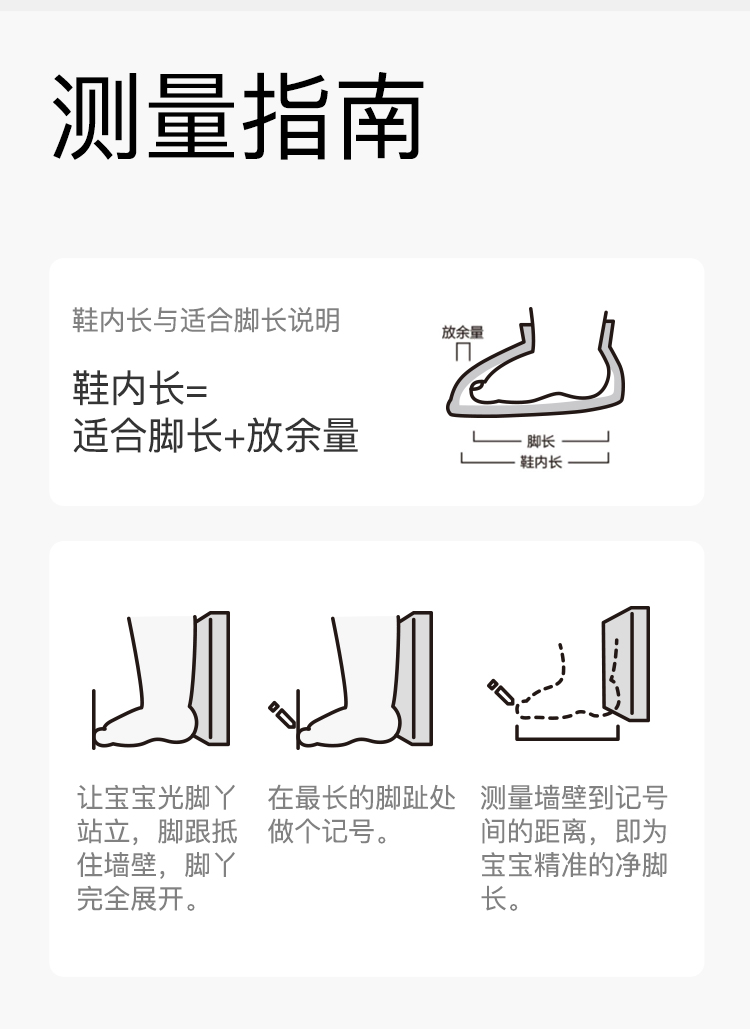 测量指南

鞋内长与适合脚长说明

鞋内长=
适合脚长+放余量

放余量

脚长

鞋内长

让宝宝光脚丫站立，脚跟抵住墙壁，脚丫完全展开。

在最长的脚趾处做个记号。

测量墙壁到记号间的距离，即为宝宝精准的净脚长。