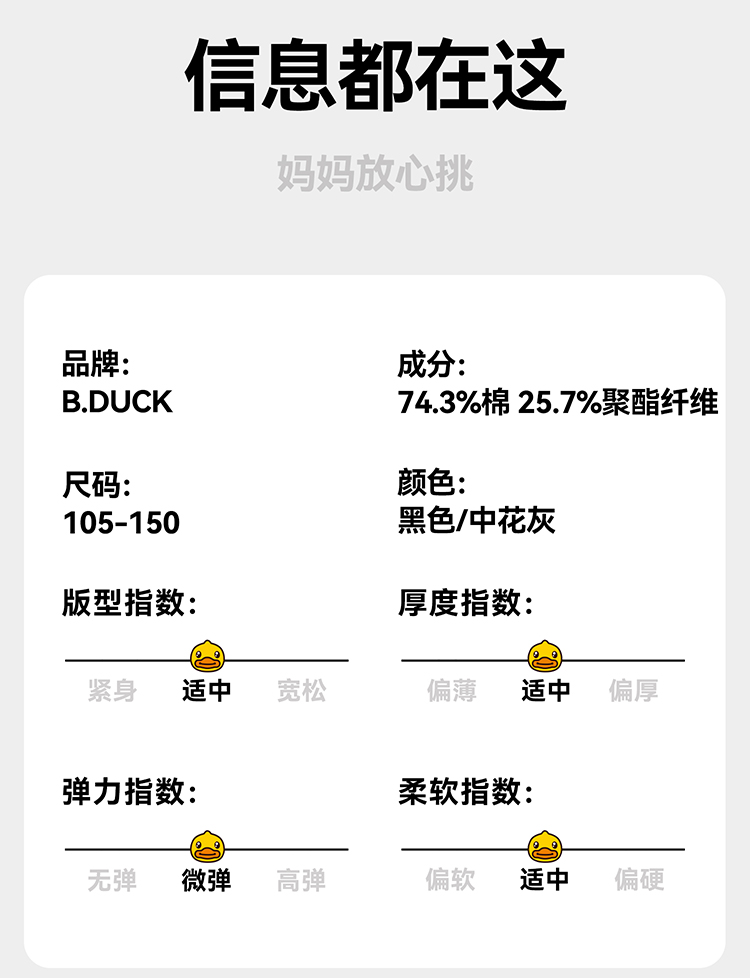 信息都在这

妈妈放心挑

品牌:
B.DUCK

尺码:
105-150

版型指数:

紧身 适中 宽松

弹力指数:

无弹 微弹 高弹

成分:
74.3%棉 25.7%聚酯纤维

颜色:
黑色/中花灰

厚度指数:

偏薄 适中 偏厚

柔软指数:

偏软 适中 偏硬