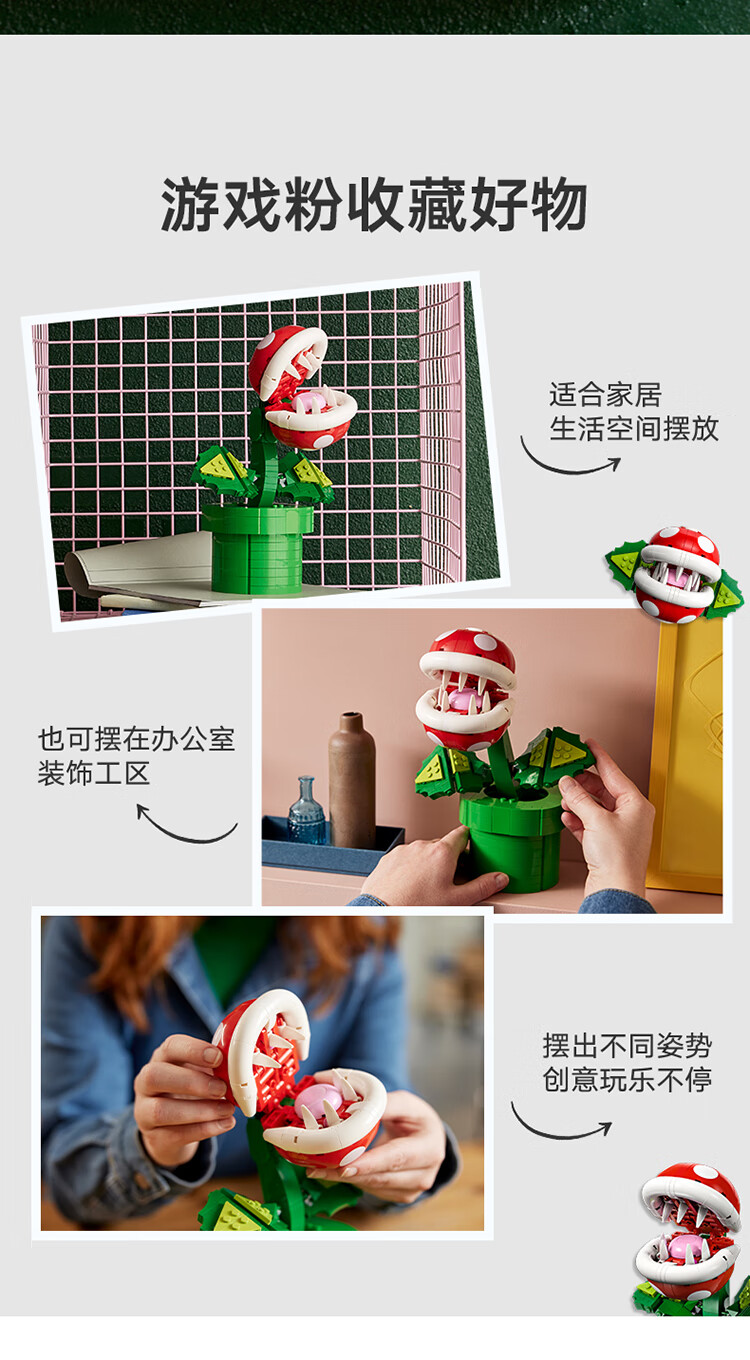 游戏粉收藏好物

适合家居
生活空间摆放

也可摆在办公室
装饰工区

摆出不同姿势
创意玩乐不停