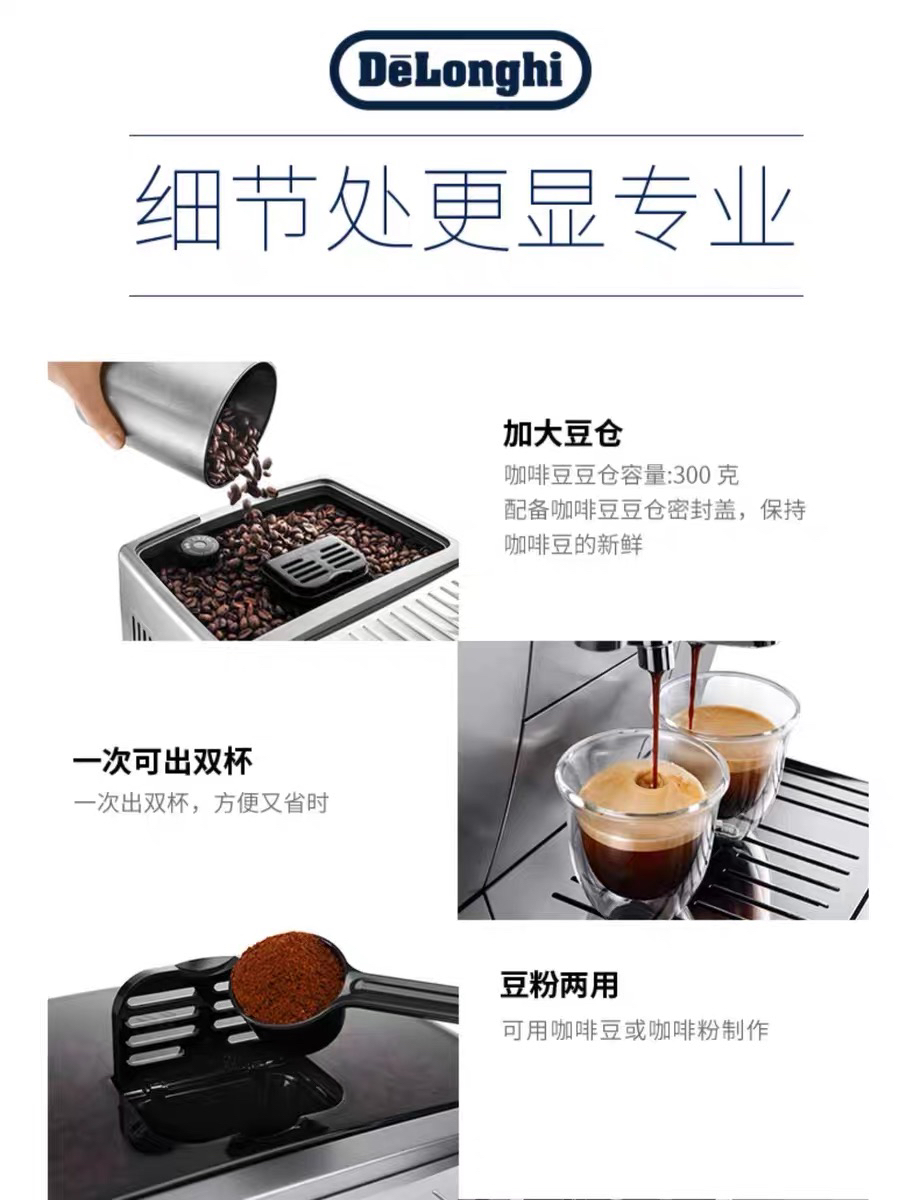 DēLonghi

细节处更显专业

加大豆仓
咖啡豆豆仓容量:300 克
配备咖啡豆豆仓密封盖，保持咖啡豆的新鲜

一次可出双杯
一次出双杯，方便又省时

豆粉两用
可用咖啡豆或咖啡粉制作