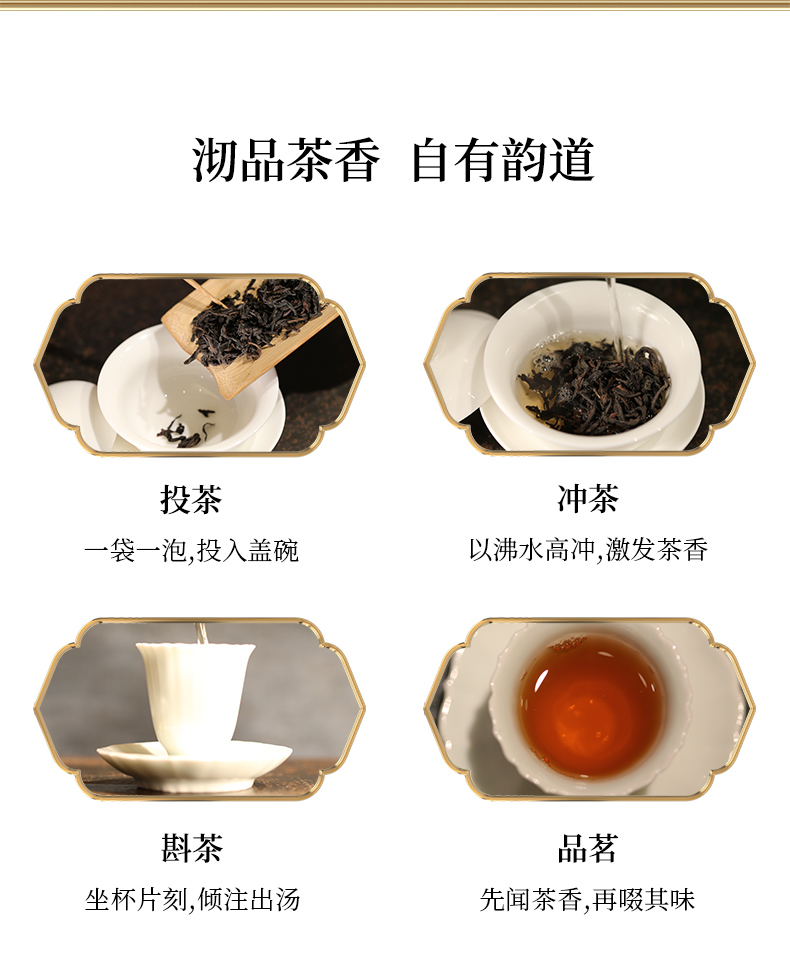 沏品茶香 自有韵道

投茶

一袋一泡,投入盖碗

冲茶

以沸水高冲,激发茶香

斟茶

坐杯片刻,倾注出汤

品茗

先闻茶香,再啜其味